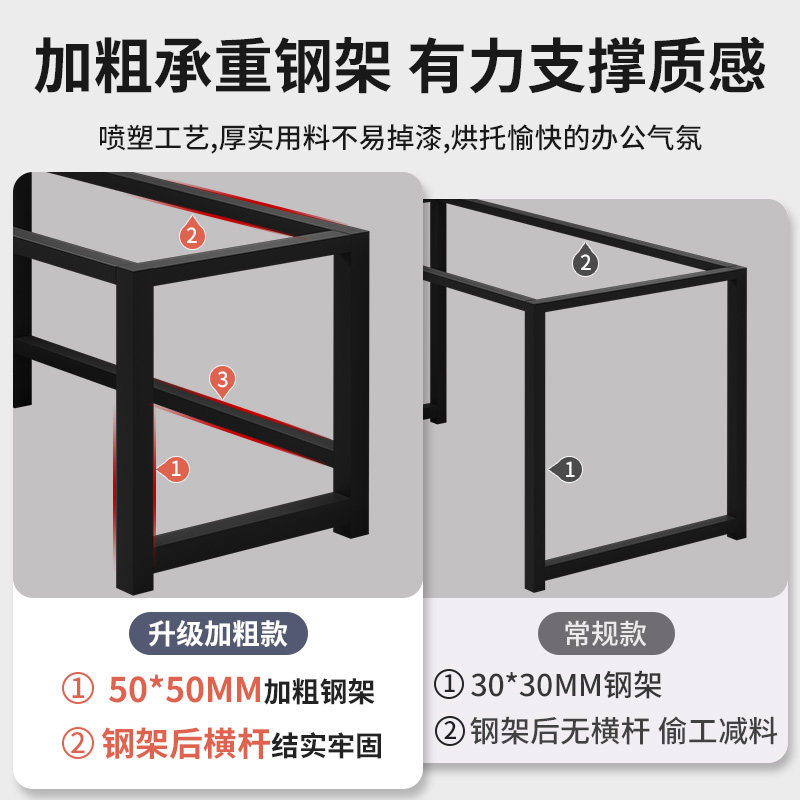 加粗承重钢架 有力支撑质感

喷塑工艺,厚实用料不易掉漆,烘托愉快的办公气氛

2
3
1

2
1

升级加粗款

① 50*50MM加粗钢架
② 钢架后横杆结实牢固

常规款

① 30*30MM钢架
② 钢架后无横杆 偷工减料