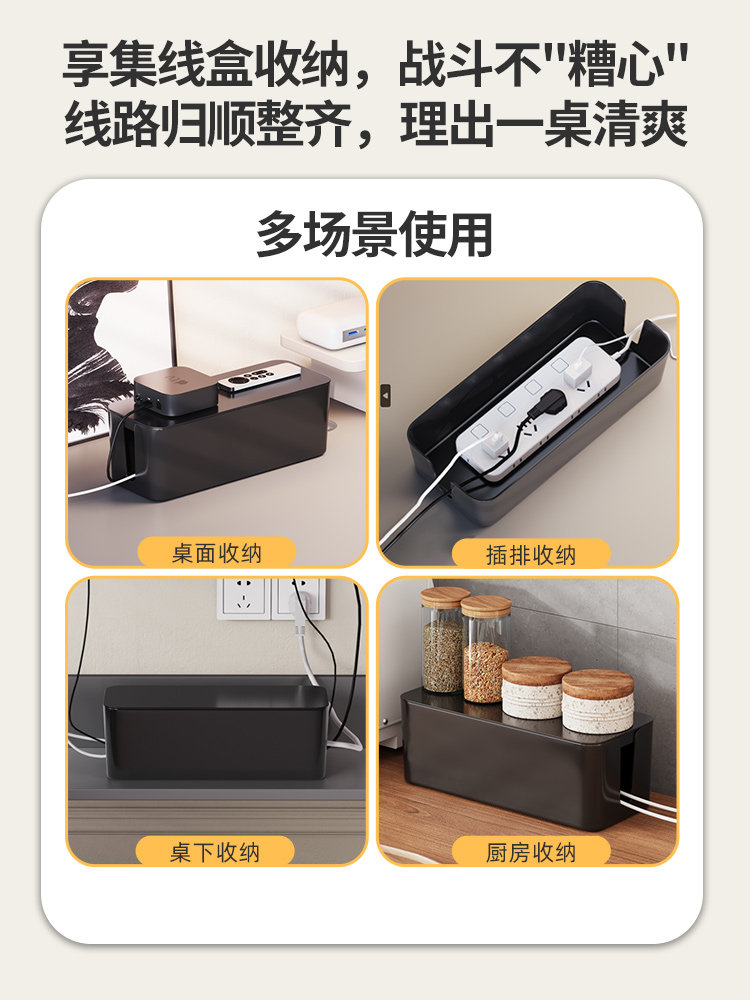 享集线盒收纳，战斗不"糟心"
线路归顺整齐，理出一桌清爽

多场景使用

桌面收纳

插排收纳

桌下收纳

厨房收纳