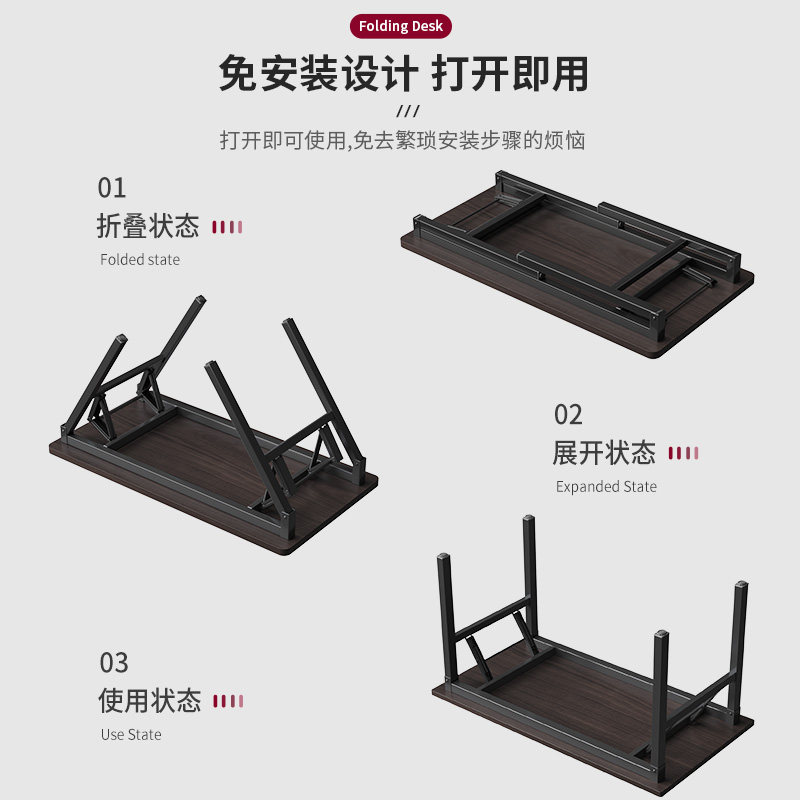 Folding Desk

免安装设计 打开即用

///

打开即可使用,免去繁琐安装步骤的烦恼

01
折叠状态
Folded state

02
展开状态
Expanded State

03
使用状态
Use State