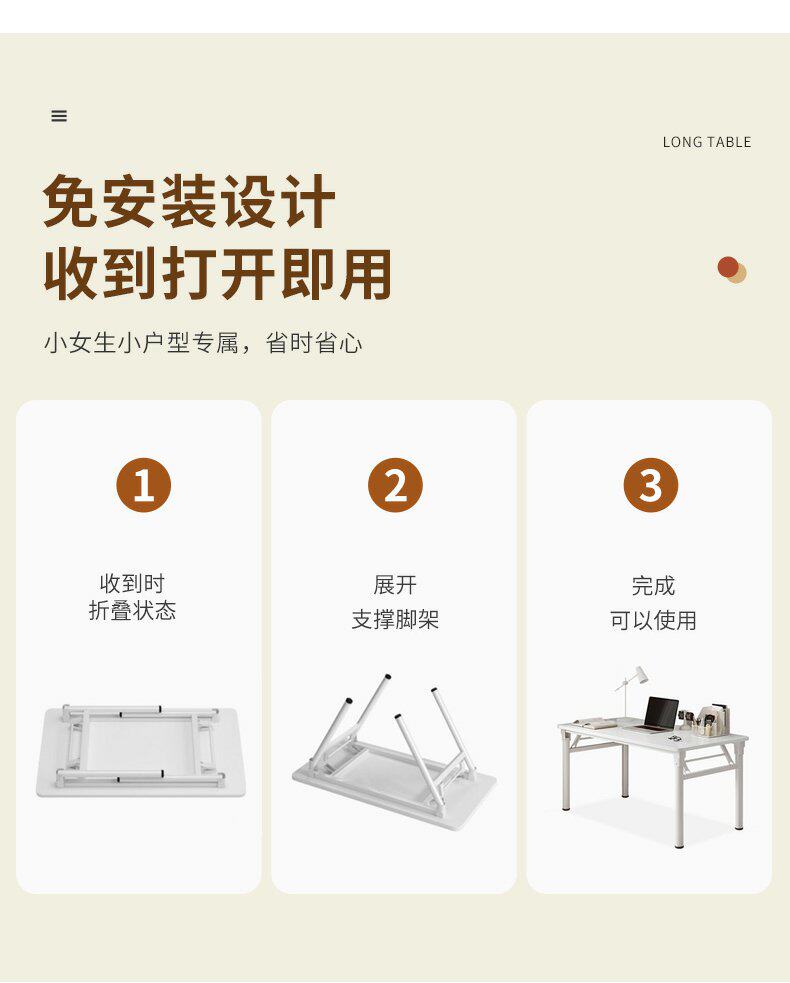 LONG TABLE

免安装设计
收到打开即用

小女生小户型专属，省时省心

1

收到时
折叠状态

2

展开
支撑脚架

3

完成
可以使用