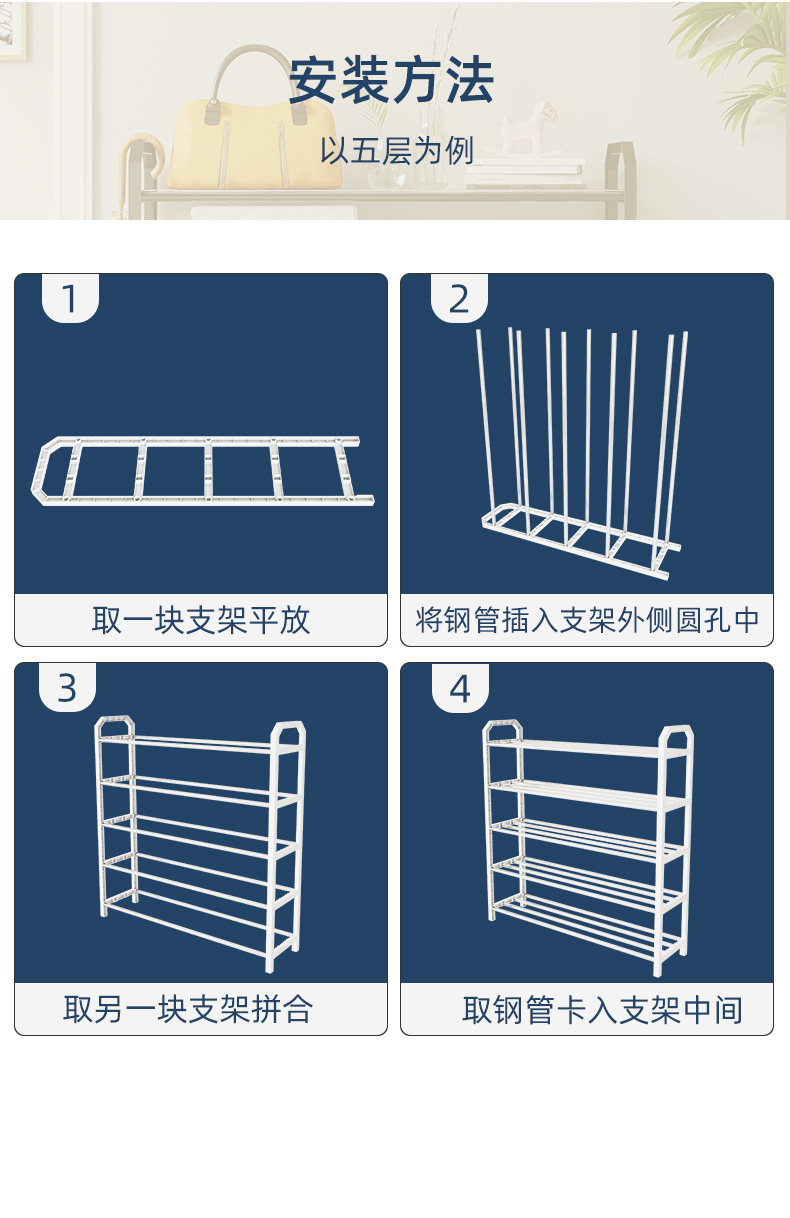 安装方法

以五层为例

1

取一块支架平放

2

将钢管插入支架外侧圆孔中

3

取另一块支架拼合

4

取钢管卡入支架中间