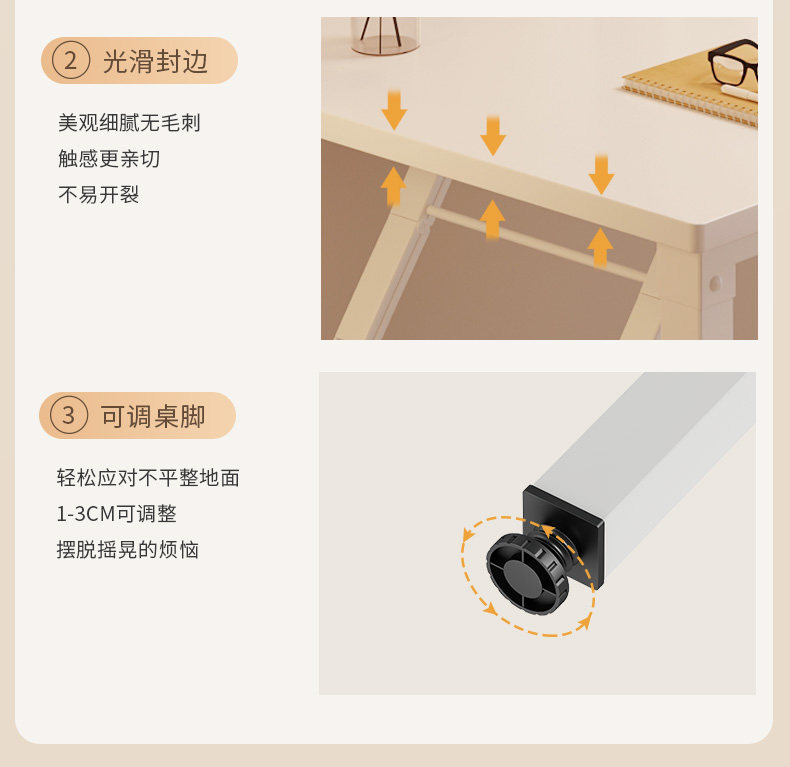 ② 光滑封边

美观细腻无毛刺
触感更亲切
不易开裂

③ 可调桌脚

轻松应对不平整地面
1-3CM可调整
摆脱摇晃的烦恼