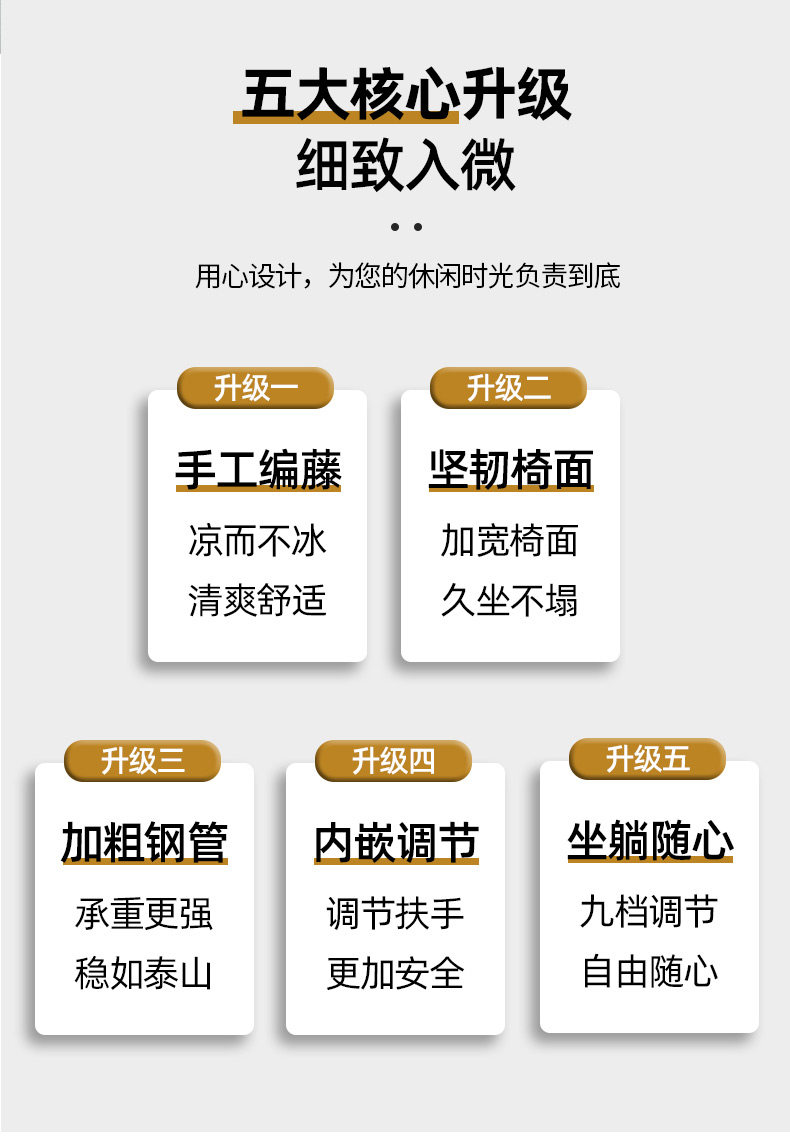 五大核心升级
细致入微

用心设计，为您的休闲时光负责到底

升级一
手工编藤
凉而不冰
清爽舒适

升级二
坚韧椅面
加宽椅面
久坐不塌

升级三
加粗钢管
承重更强
稳如泰山

升级四
内嵌调节
调节扶手
更加安全

升级五
坐躺随心
九档调节
自由随心