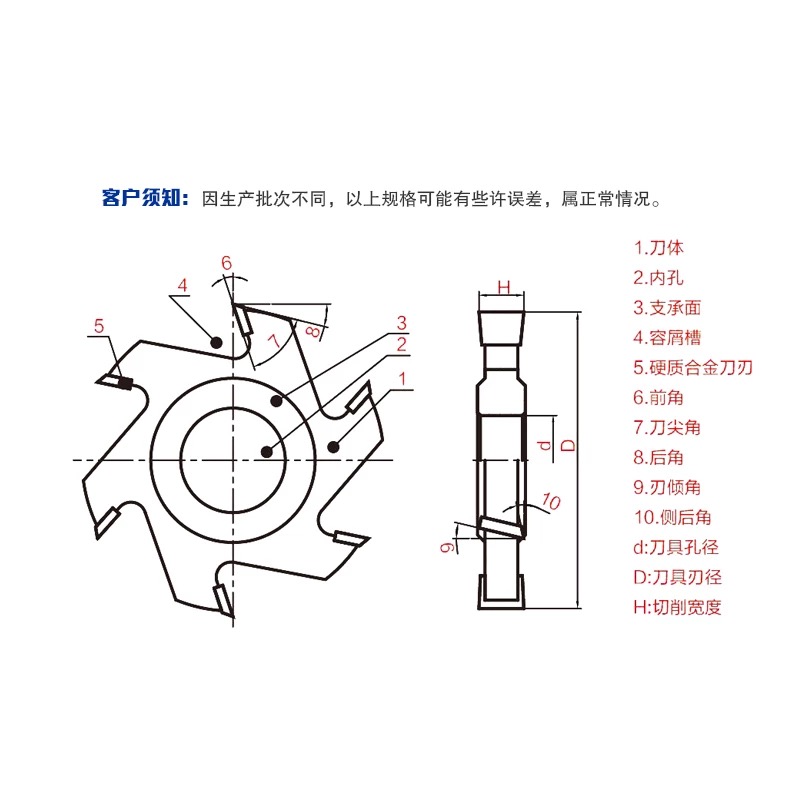 客户须知：因生产批次不同，以上规格可能有些许误差，属正常情况。

6
4
5
7
8
3
2
1

H
d
D
10
9

1.刀体
2.内孔
3.支承面
4.容屑槽
5.硬质合金刀刃
6.前角
7.刀尖角
8.后角
9.刃倾角
10.侧后角
d:刀具孔径
D:刀具刃径
H:切削宽度