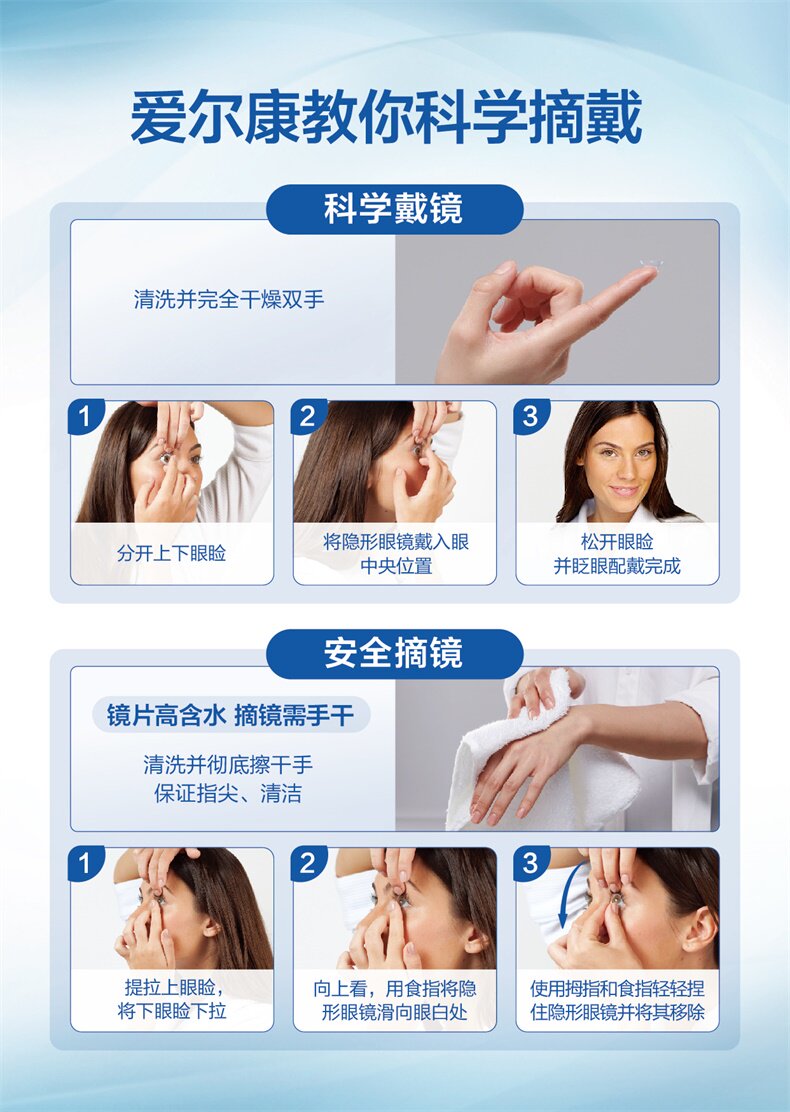 爱尔康教你科学摘戴

科学戴镜

清洗并完全干燥双手

1
分开上下眼睑

2
将隐形眼镜戴入眼中央位置

3
松开眼睑
并眨眼配戴完成

安全摘镜

镜片高含水 摘镜需手干

清洗并彻底擦干手
保证指尖、清洁

1
提拉上眼睑，
将下眼睑下拉

2
向上看，用食指将隐形眼镜滑向眼白处

3
使用拇指和食指轻轻捏住隐形眼镜并将其移除