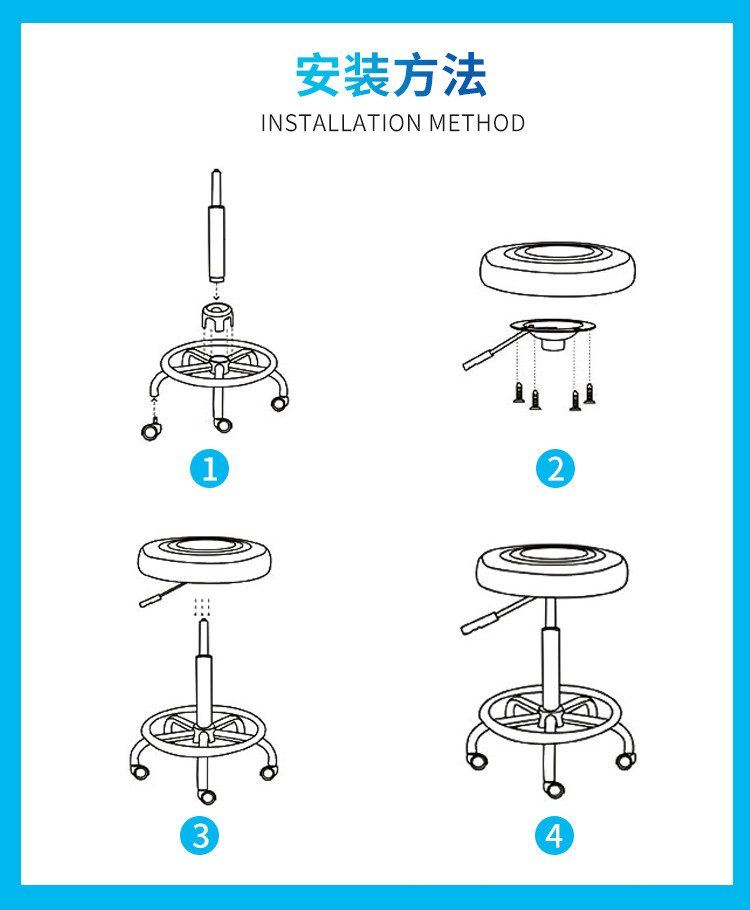 安装方法
INSTALLATION METHOD

1

2

3

4