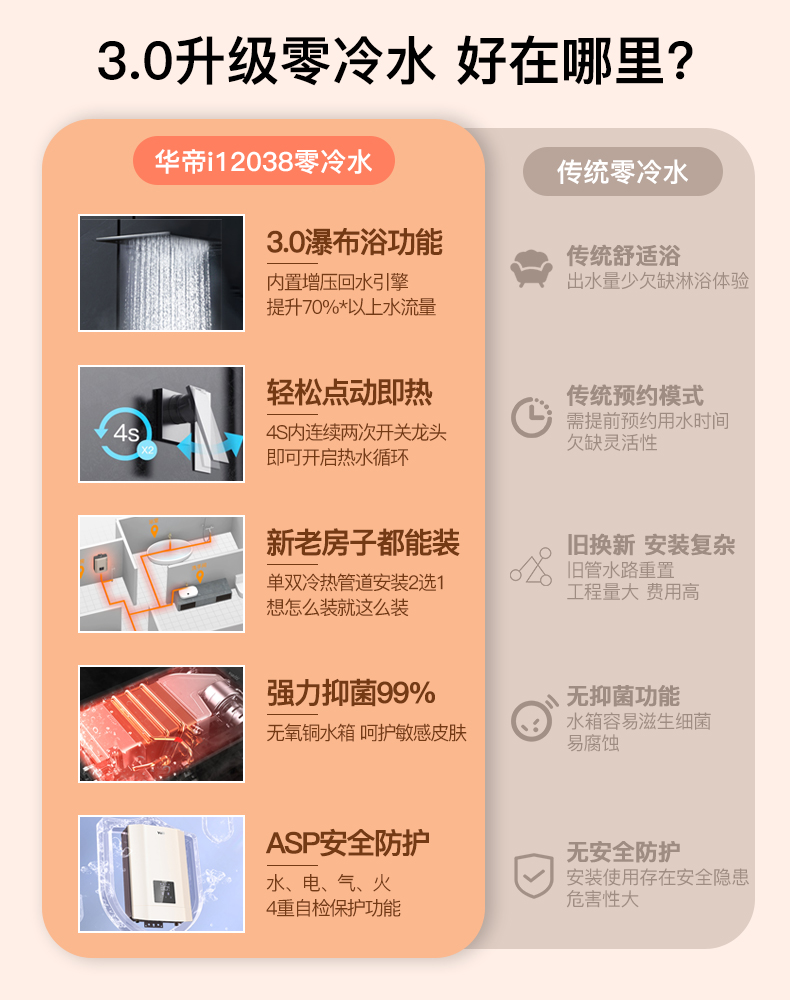 3.0升级零冷水 好在哪里?

华帝i12038零冷水

3.0瀑布浴功能
内置增压回水引擎
提升70%*以上水流量

4s
x2
轻松点动即热
4S内连续两次开关龙头
即可开启热水循环

新老房子都能装
单双冷热管道安装2选1
想怎么装就这么装

强力抑菌99%
无氧铜水箱 呵护敏感皮肤

ASP安全防护
水、电、气、火
4重自检保护功能

传统零冷水

传统舒适浴
出水量少欠缺淋浴体验

传统预约模式
需提前预约用水时间
欠缺灵活性

旧换新 安装复杂
旧管水路重置
工程量大 费用高

无抑菌功能
水箱容易滋生细菌
易腐蚀

无安全防护
安装使用存在安全隐患
危害性大