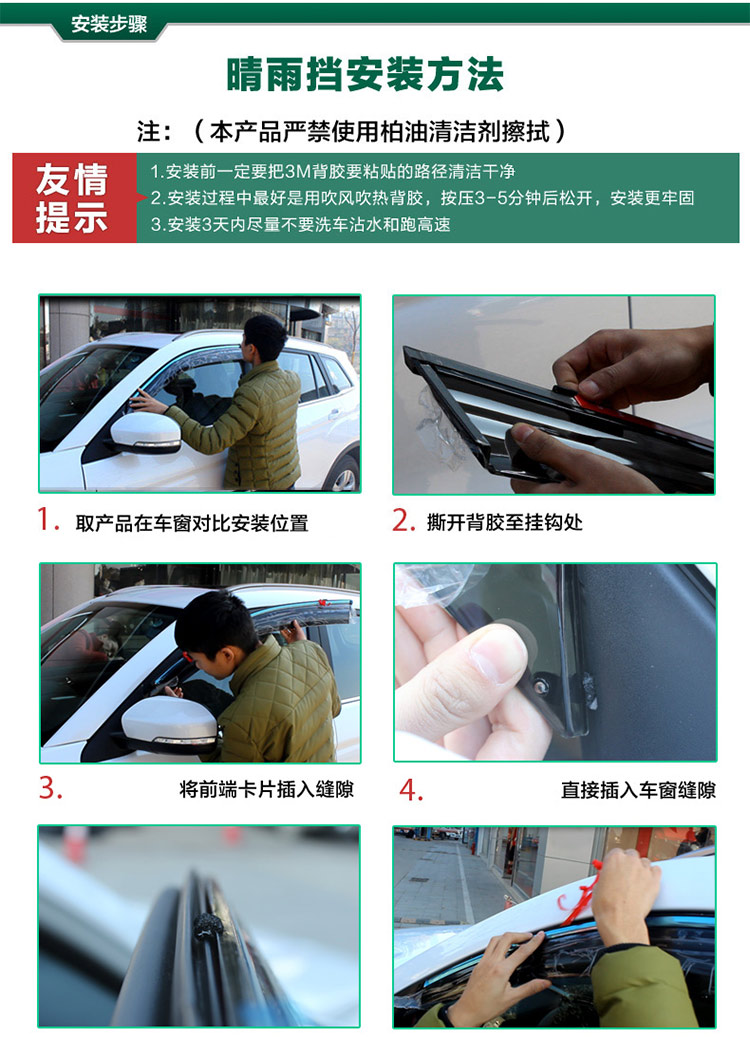 安装步骤

晴雨挡安装方法

注：（本产品严禁使用柏油清洁剂擦拭）

友情提示

1.安装前一定要把3M背胶要粘贴的路径清洁干净
2.安装过程中最好是用吹风吹热背胶，按压3-5分钟后松开，安装更牢固
3.安装3天内尽量不要洗车沾水和跑高速

1. 取产品在车窗对比安装位置

2. 撕开背胶至挂钩处

3. 将前端卡片插入缝隙

4. 直接插入车窗缝隙