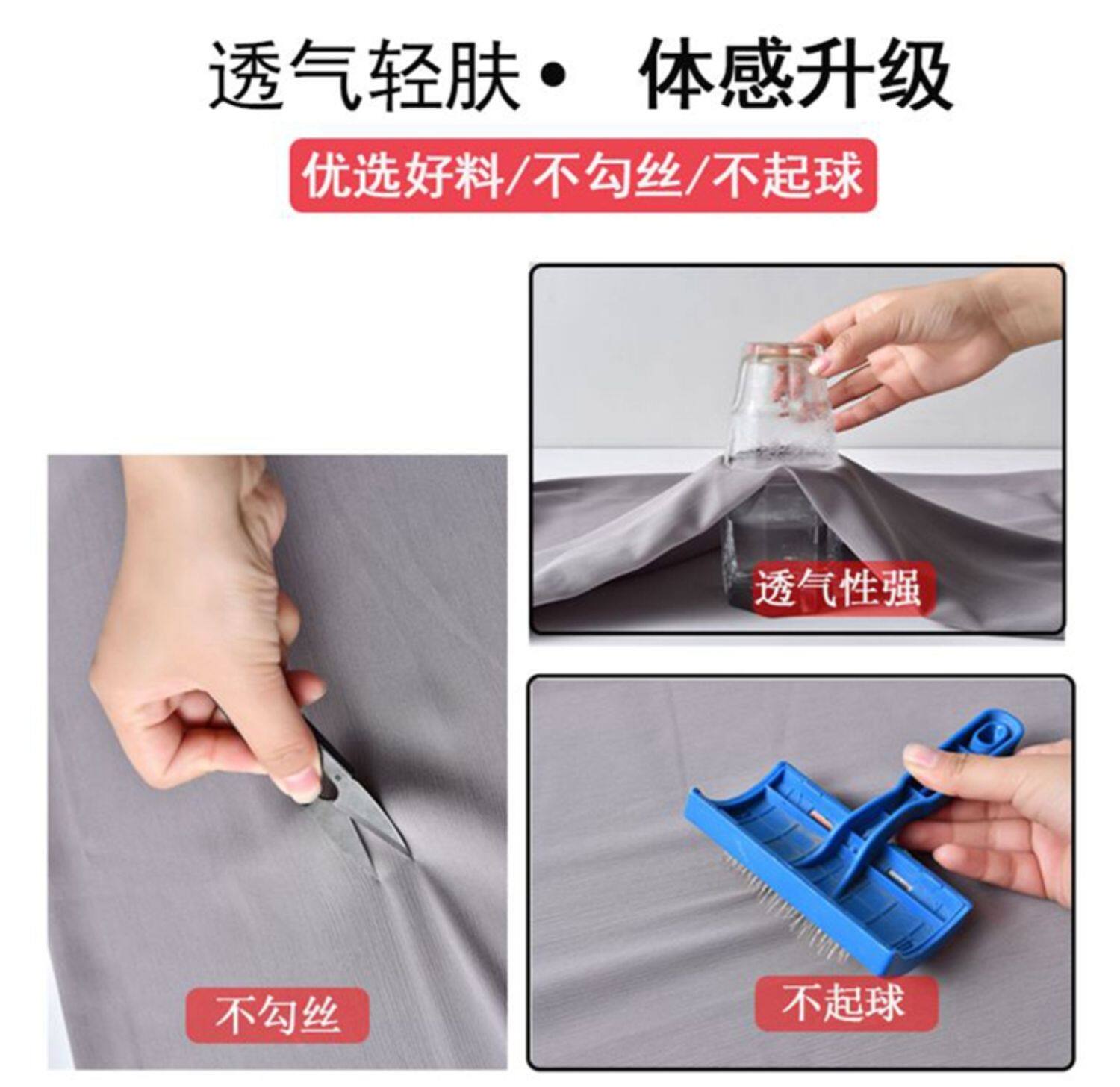 透气轻肤• 体感升级

优选好料/不勾丝/不起球

透气性强

不勾丝

不起球