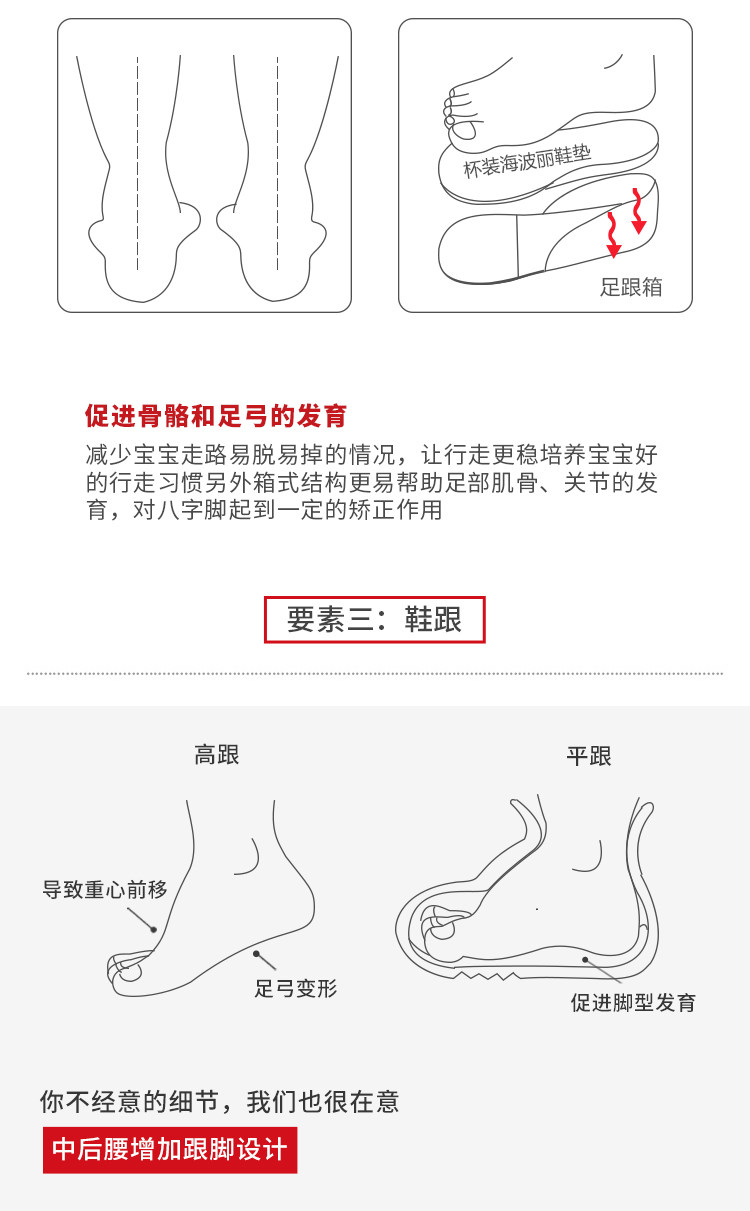 杯装海波丽鞋垫

足跟箱

促进骨骼和足弓的发育

减少宝宝走路易脱易掉的情况，让行走更稳培养宝宝好的行走习惯另外箱式结构更易帮助足部肌骨、关节的发育，对八字脚起到一定的矫正作用

要素三：鞋跟

高跟

导致重心前移

足弓变形

平跟

促进脚型发育

你不经意的细节，我们也很在意

中后腰增加跟脚设计