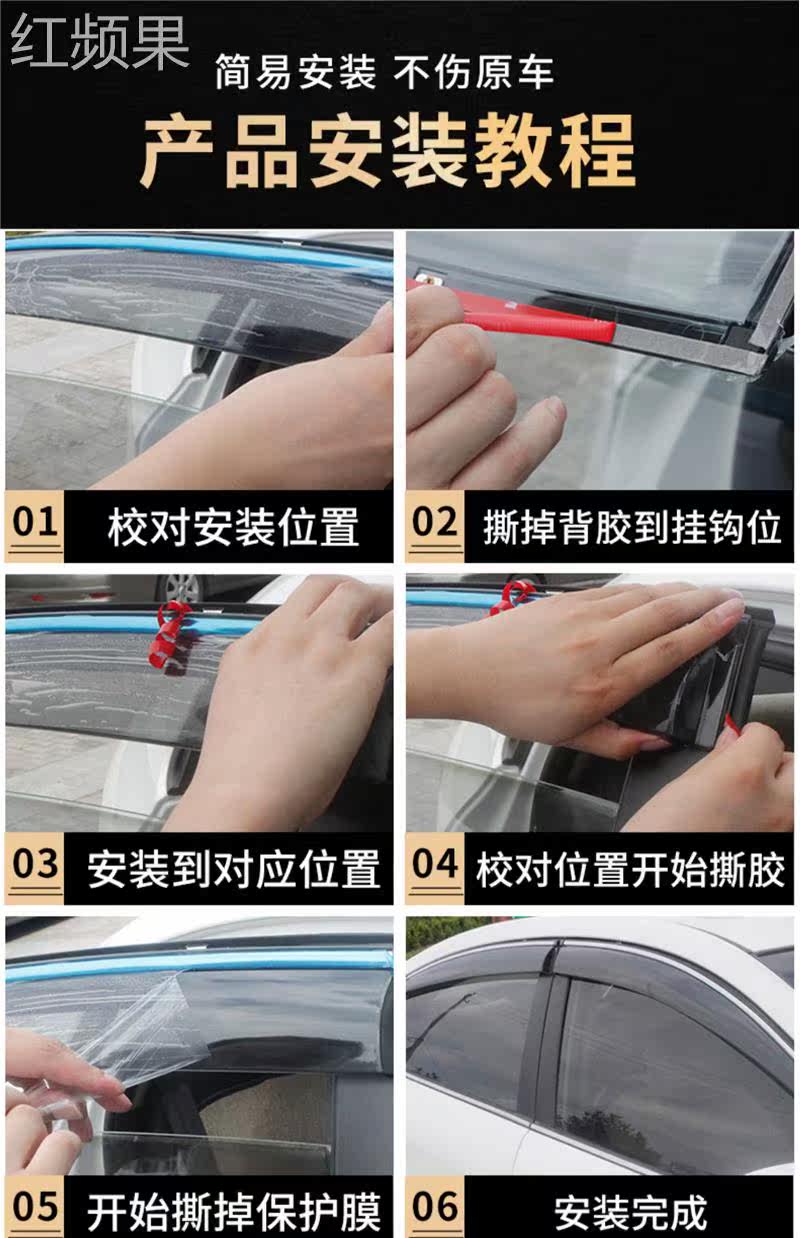 红频果

简易安装 不伤原车

产品安装教程

01 校对安装位置

02 撕掉背胶到挂钩位

03 安装到对应位置

04 校对位置开始撕胶

05 开始撕掉保护膜

06 安装完成