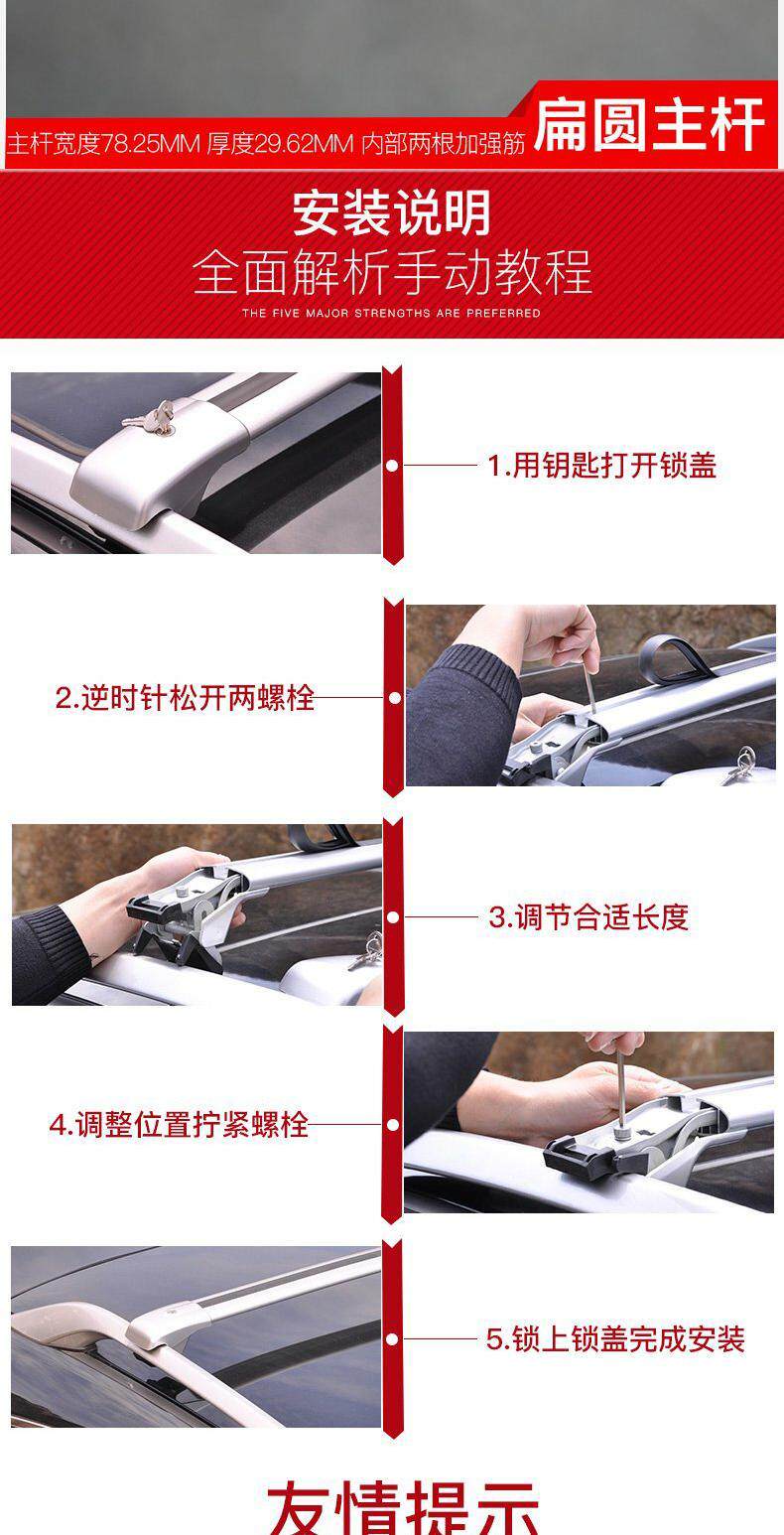 主杆宽度78.25MM 厚度29.62MM 内部两根加强筋 扁圆主杆

安装说明
全面解析手动教程
THE FIVE MAJOR STRENGTHS ARE PREFERRED

1.用钥匙打开锁盖

2.逆时针松开两螺栓

3.调节合适长度

4.调整位置拧紧螺栓

5.锁上锁盖完成安装

友情提示