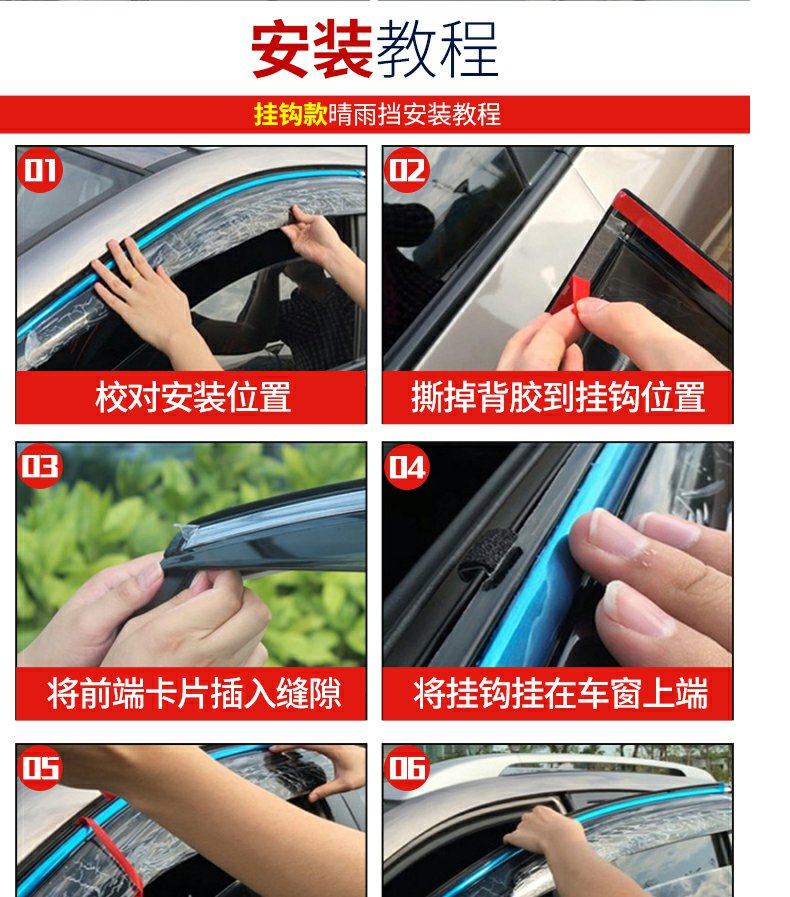 安装教程

挂钩款晴雨挡安装教程

01
校对安装位置

02
撕掉背胶到挂钩位置

03
将前端卡片插入缝隙

04
将挂钩挂在车窗上端

05

06