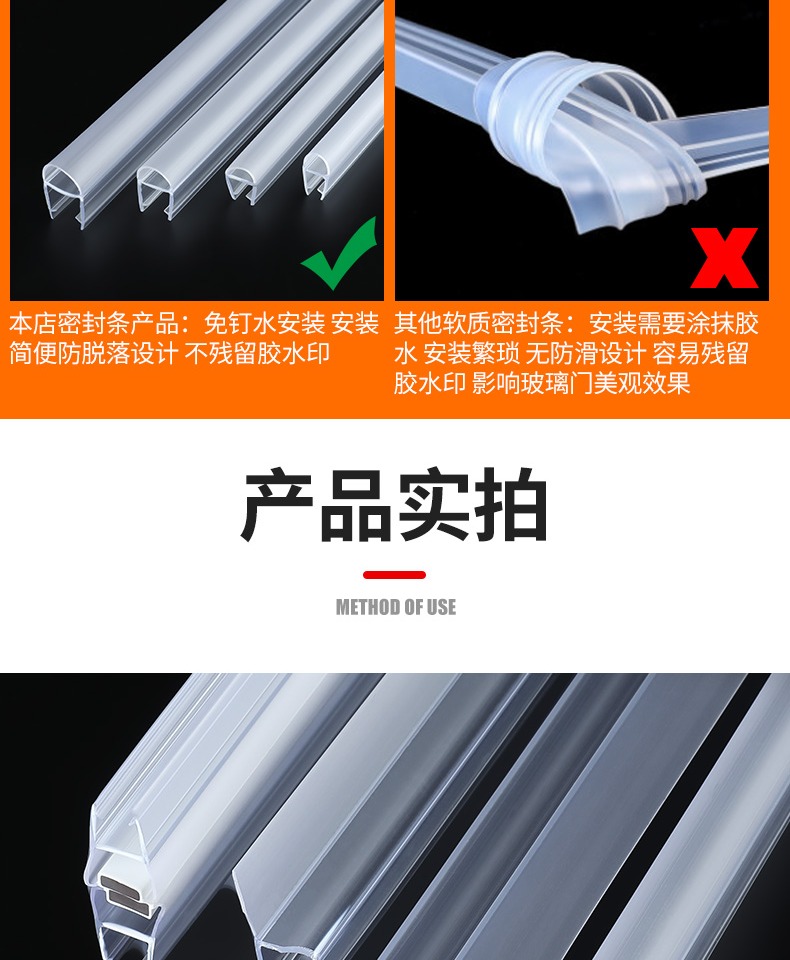 本店密封条产品：免钉水安装 安装简便防脱落设计 不残留胶水印

其他软质密封条：安装需要涂抹胶水 安装繁琐 无防滑设计 容易残留胶水印 影响玻璃门美观效果

产品实拍

METHOD OF USE