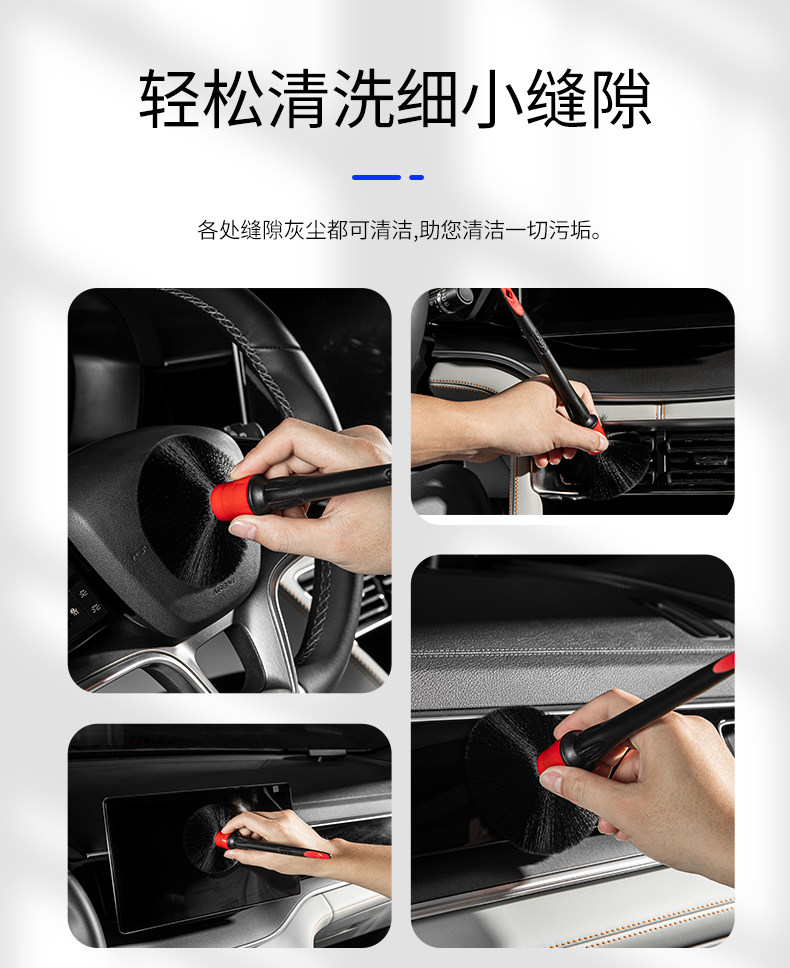 轻松清洗细小缝隙

各处缝隙灰尘都可清洁,助您清洁一切污垢。