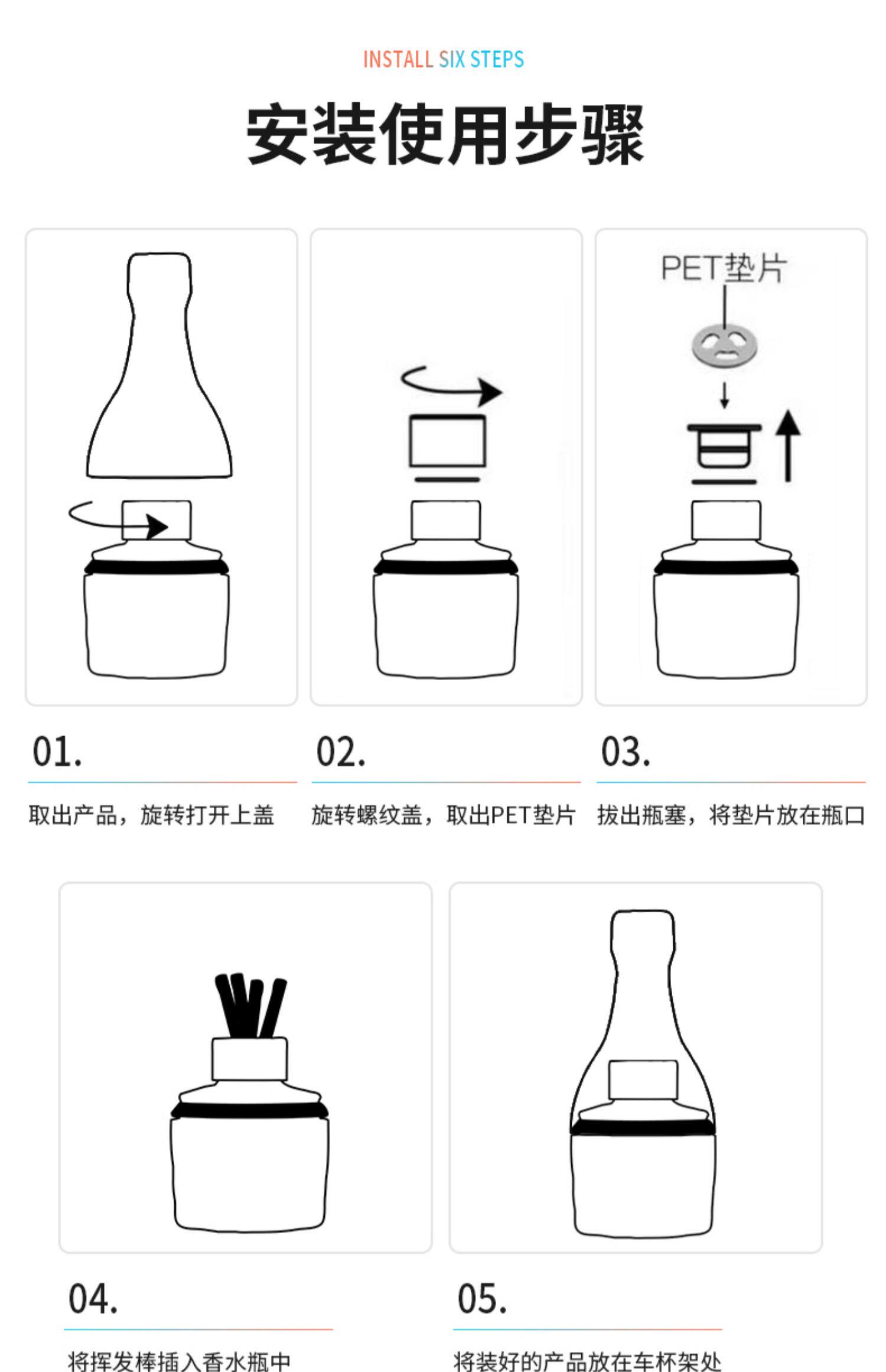 INSTALL SIX STEPS

安装使用步骤

PET垫片

01.

取出产品，旋转打开上盖

02.

旋转螺纹盖，取出PET垫片

03.

拔出瓶塞，将垫片放在瓶口

04.

将挥发棒插入香水瓶中

05.

将装好的产品放在车杯架处