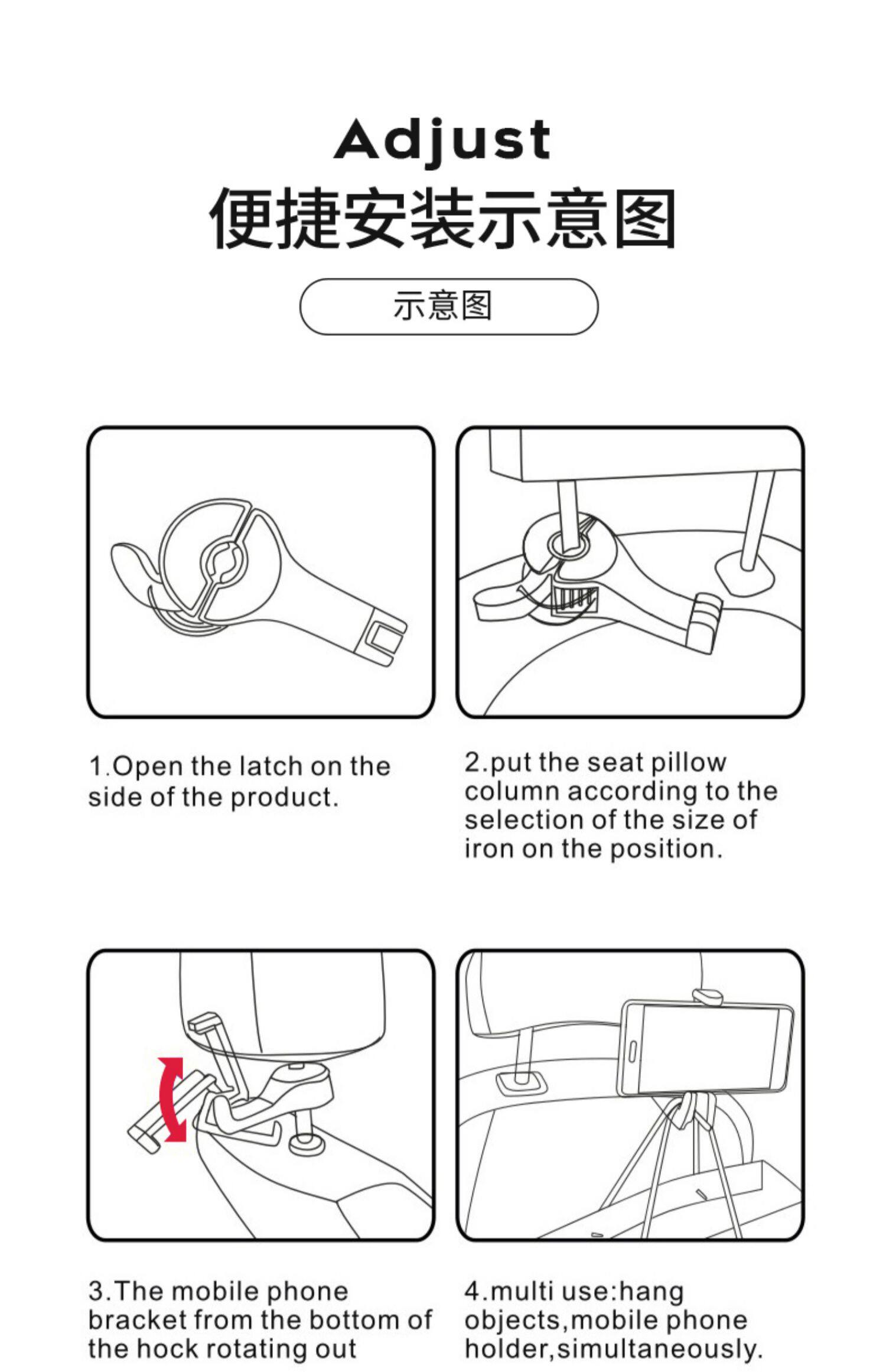 Adjust
便捷安装示意图

示意图

1.Open the latch on the side of the product.

2.put the seat pillow column according to the selection of the size of iron on the position.

3.The mobile phone bracket from the bottom of the hock rotating out

4.multi use:hang objects,mobile phone holder,simultaneously.