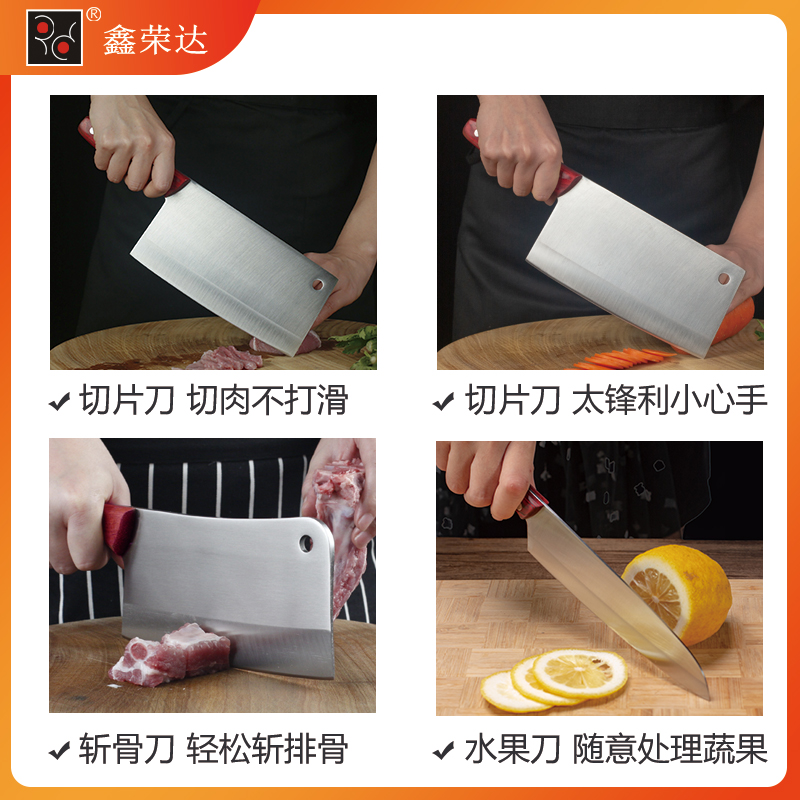 ®
鑫荣达

✔ 切片刀 切肉不打滑

✔ 切片刀 太锋利小心手

✔ 斩骨刀 轻松斩排骨

✔ 水果刀 随意处理蔬果