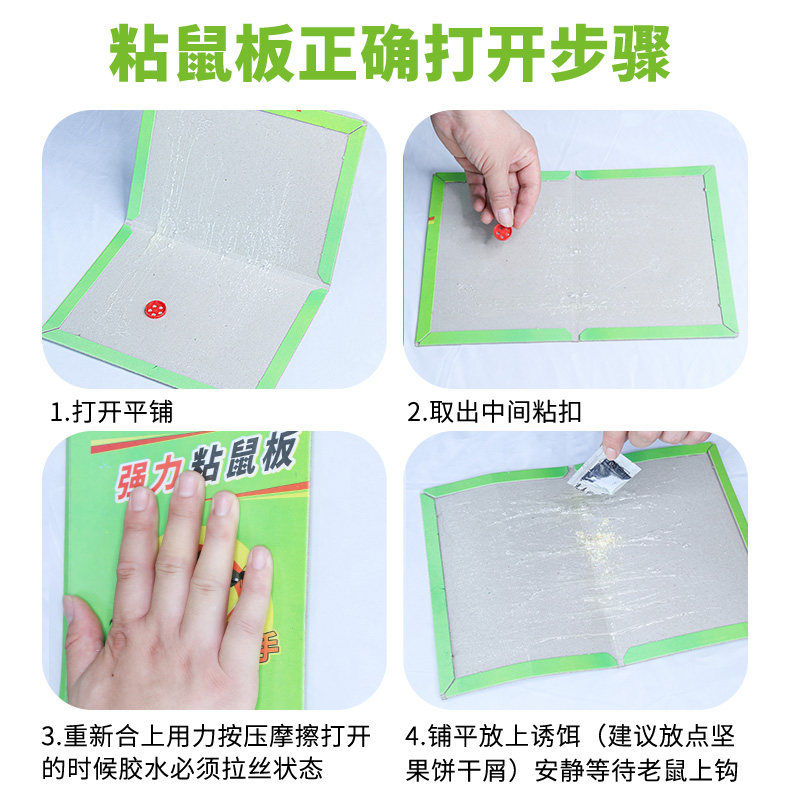 粘鼠板正确打开步骤

1.打开平铺

2.取出中间粘扣

强力粘鼠板

3.重新合上用力按压摩擦打开的时候胶水必须拉丝状态

4.铺平放上诱饵（建议放点坚果饼干屑）安静等待老鼠上钩