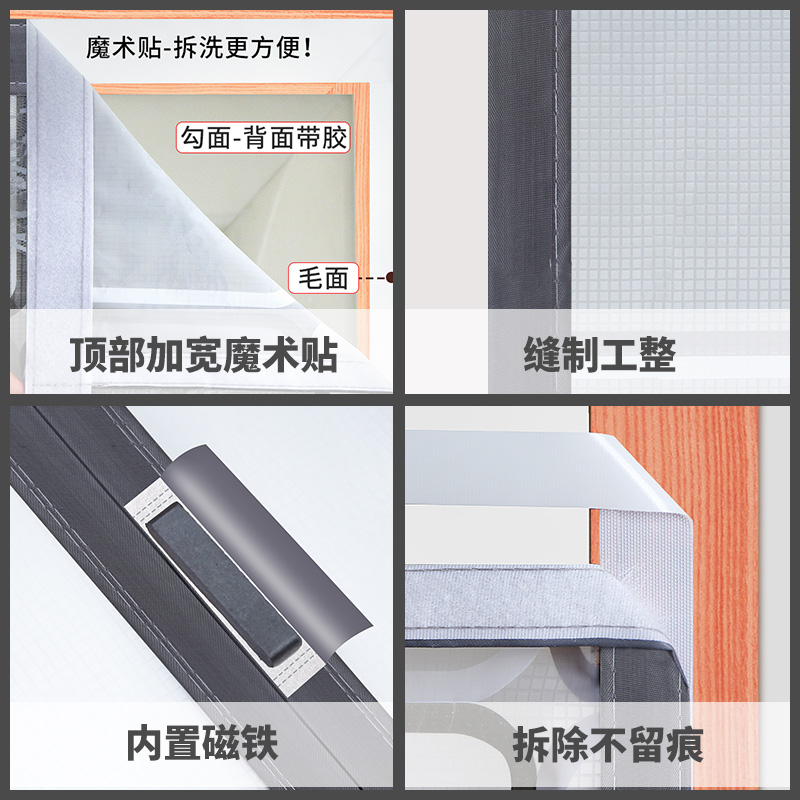 魔术贴-拆洗更方便!

勾面-背面带胶

毛面

顶部加宽魔术贴

缝制工整

内置磁铁

拆除不留痕