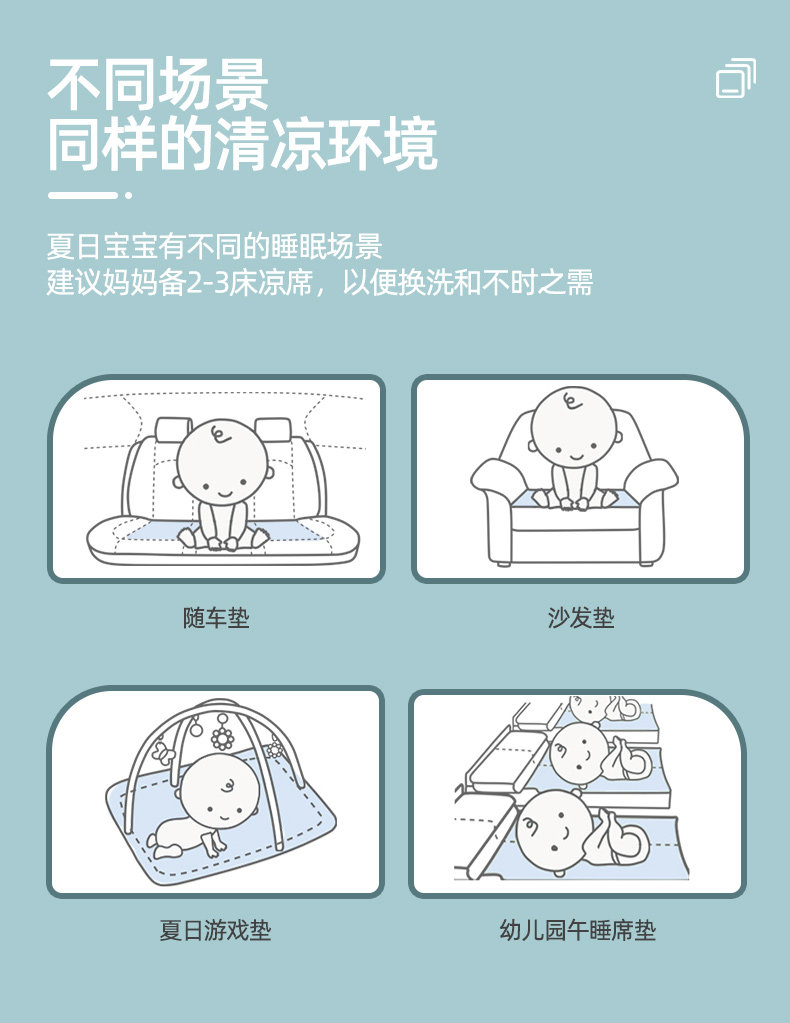 不同场景
同样的清凉环境

夏日宝宝有不同的睡眠场景
建议妈妈备2-3床凉席，以便换洗和不时之需

随车垫

沙发垫

夏日游戏垫

幼儿园午睡席垫