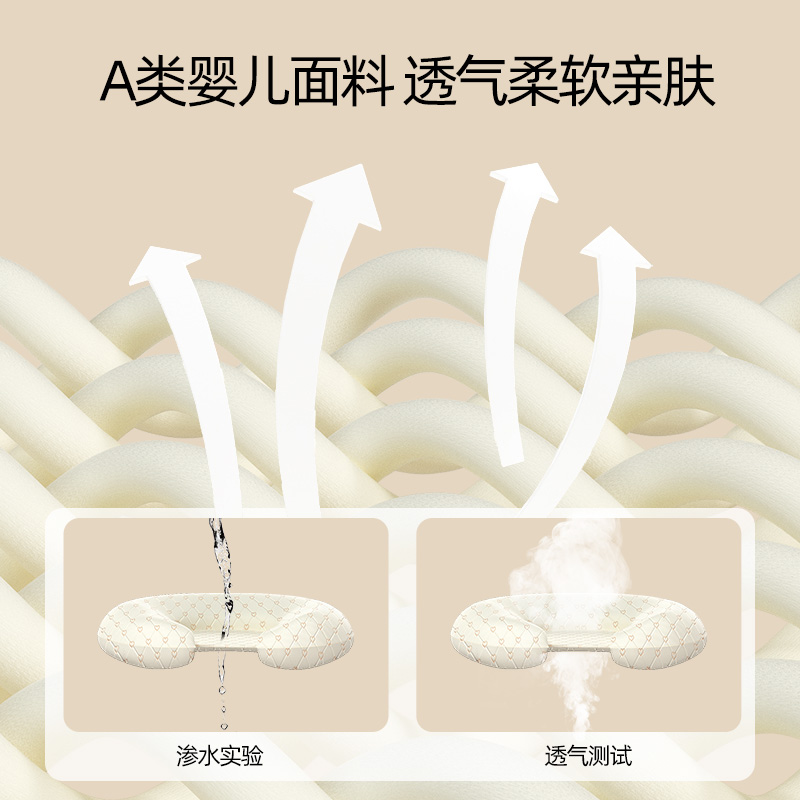 A类婴儿面料 透气柔软亲肤

渗水实验

透气测试