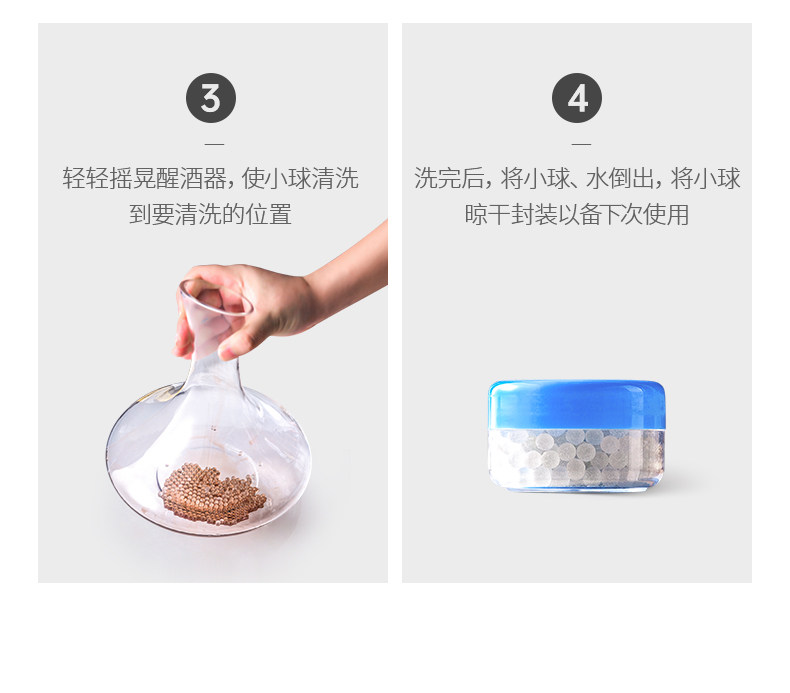 3

—

轻轻摇晃醒酒器，使小球清洗到要清洗的位置

4

—

洗完后，将小球、水倒出，将小球晾干封装以备下次使用