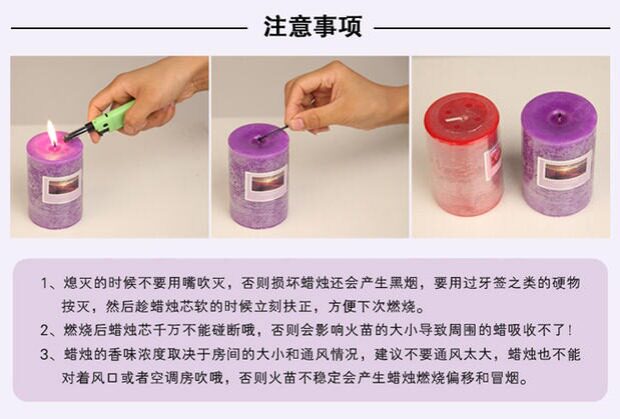 注意事项

1、熄灭的时候不要用嘴吹灭，否则损坏蜡烛还会产生黑烟，要用过牙签之类的硬物按灭，然后趁蜡烛芯软的时候立刻扶正，方便下次燃烧。

2、燃烧后蜡烛芯千万不能碰断哦，否则会影响火苗的大小导致周围的蜡吸收不了！

3、蜡烛的香味浓度取决于房间的大小和通风情况，建议不要通风太大，蜡烛也不能对着风口或者空调房吹哦，否则火苗不稳定会产生蜡烛燃烧偏移和冒烟。