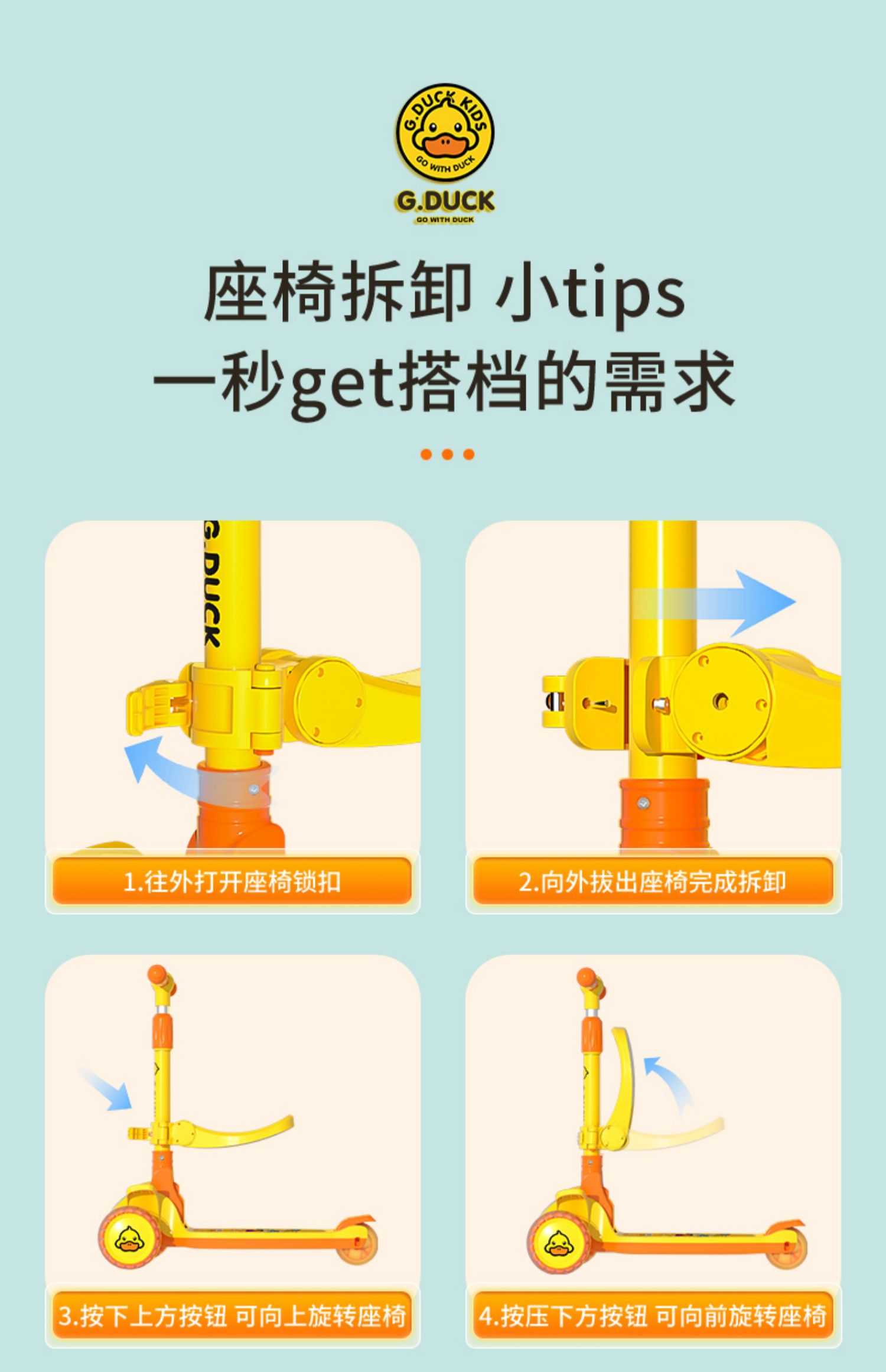 G.DUCK KIDS
GO WITH DUCK
G.DUCK
GO WITH DUCK

座椅拆卸 小tips
一秒get搭档的需求

G.DUCK

1.往外打开座椅锁扣

2.向外拔出座椅完成拆卸

3.按下上方按钮 可向上旋转座椅

4.按压下方按钮 可向前旋转座椅