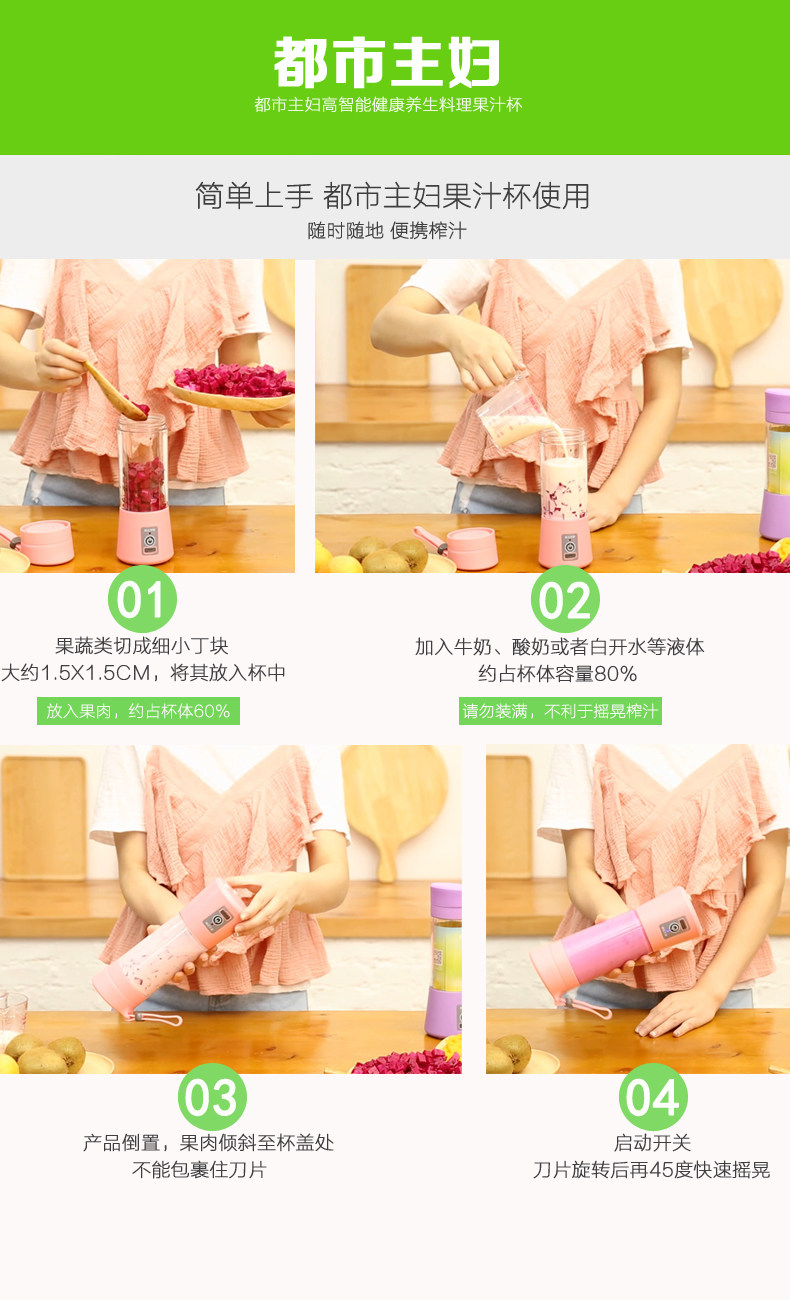 都市主妇
都市主妇高智能健康养生料理果汁杯

简单上手 都市主妇果汁杯使用
随时随地 便携榨汁

01
果蔬类切成细小丁块
大约1.5X1.5CM，将其放入杯中
放入果肉，约占杯体60%

02
加入牛奶、酸奶或者白开水等液体
约占杯体容量80%
请勿装满，不利于摇晃榨汁

03
产品倒置，果肉倾斜至杯盖处
不能包裹住刀片

04
启动开关
刀片旋转后再45度快速摇晃