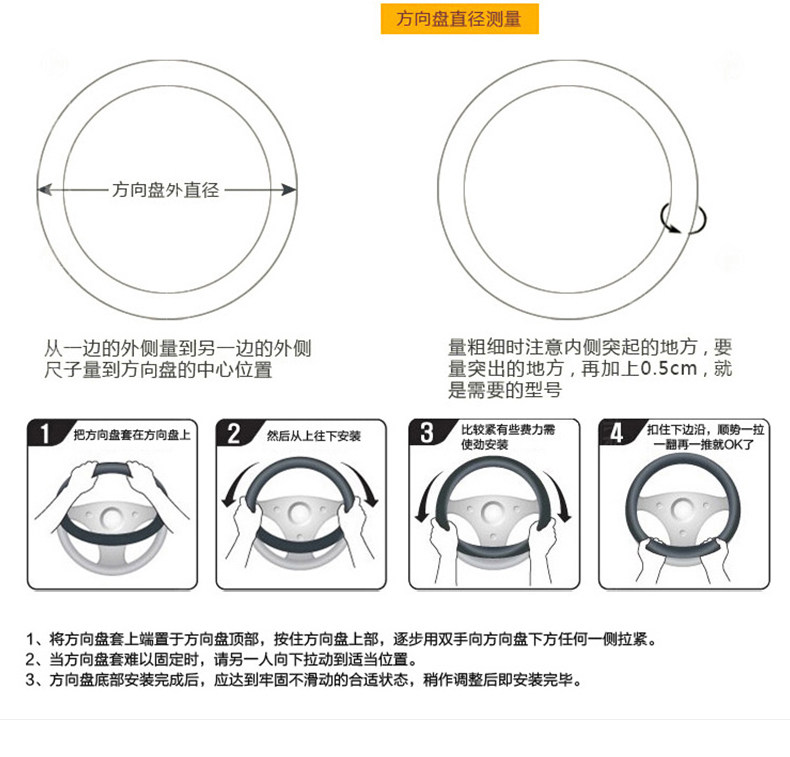 方向盘直径测量

方向盘外直径

从一边的外侧量到另一边的外侧
尺子量到方向盘的中心位置

量粗细时注意内侧突起的地方，要量突出的地方，再加上0.5cm，就是需要的型号

1 把方向盘套在方向盘上

2 然后从上往下安装

3 比较紧有些费力需使劲安装

4 扣住下边沿，顺势一拉一翻再一推就OK了

1、将方向盘套上端置于方向盘顶部，按住方向盘上部，逐步用双手向方向盘下方任何一侧拉紧。
2、当方向盘套难以固定时，请另一人向下拉动到适当位置。
3、方向盘底部安装完成后，应达到牢固不滑动的合适状态，稍作调整后即安装完毕。