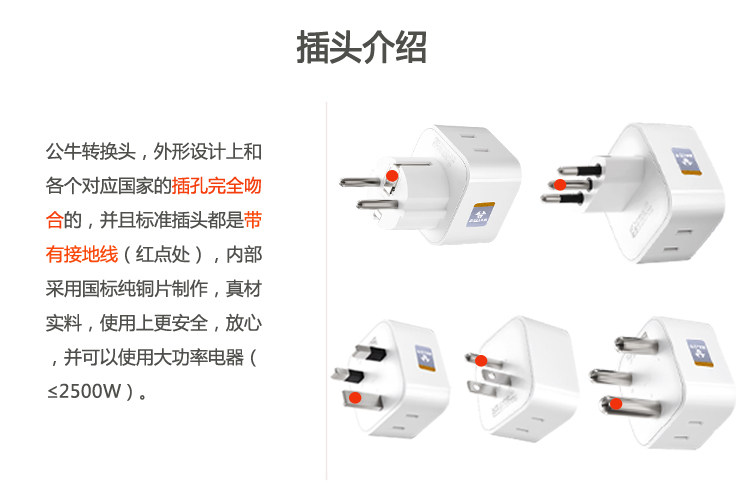 插头介绍

公牛转换头，外形设计上和各个对应国家的插孔完全吻合的，并且标准插头都是带有接地线（红点处），内部采用国标纯铜片制作，真材实料，使用上更安全，放心，并可以使用大功率电器（≤2500W）。