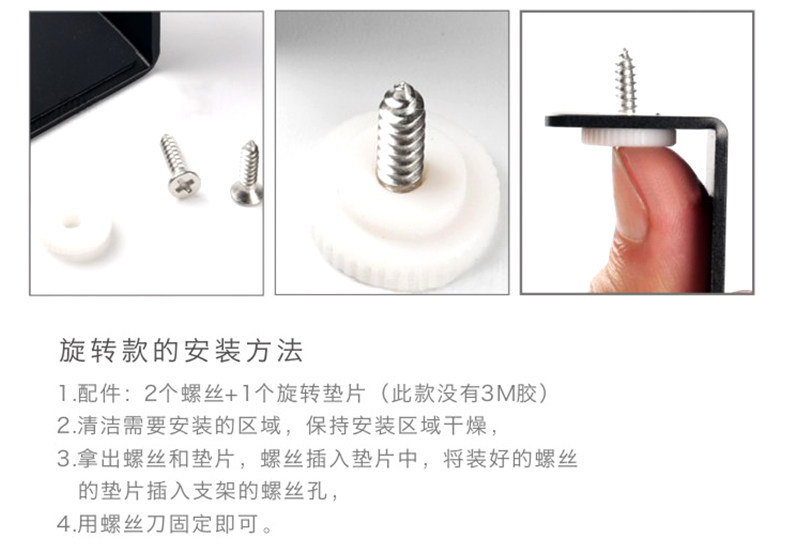 旋转款的安装方法

1.配件：2个螺丝+1个旋转垫片（此款没有3M胶）
2.清洁需要安装的区域，保持安装区域干燥，
3.拿出螺丝和垫片，螺丝插入垫片中，将装好的螺丝的垫片插入支架的螺丝孔，
4.用螺丝刀固定即可。