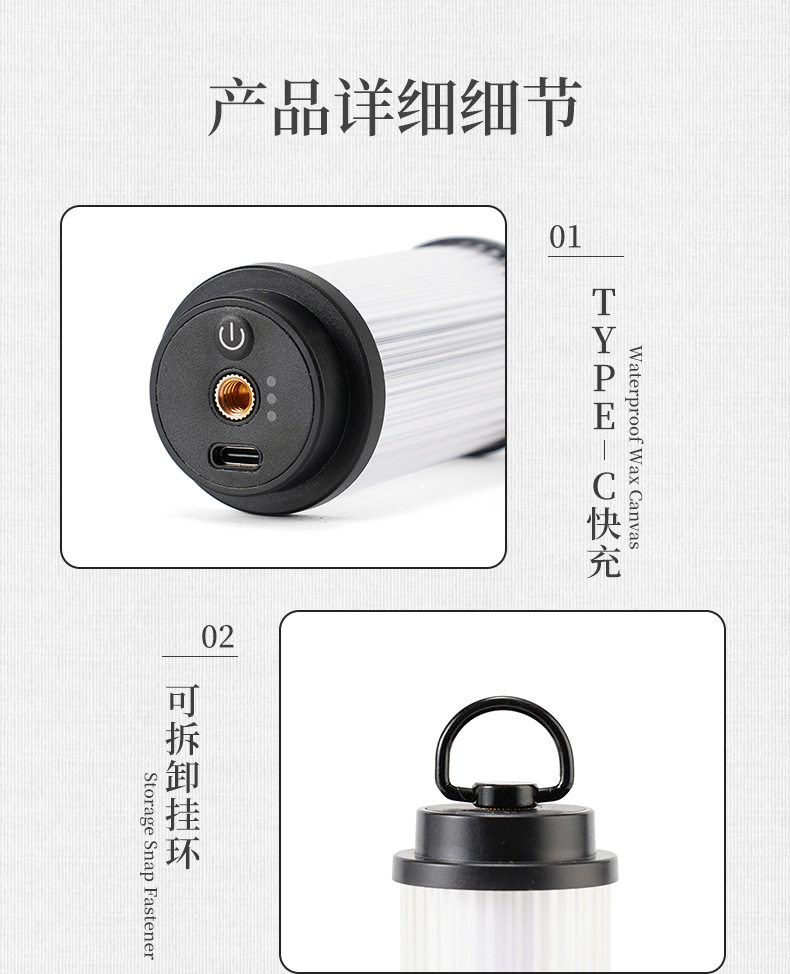 产品详细细节

01

TYPE-C快充

Waterproof Wax Canvas

02

可拆卸挂环

Storage Snap Fastener