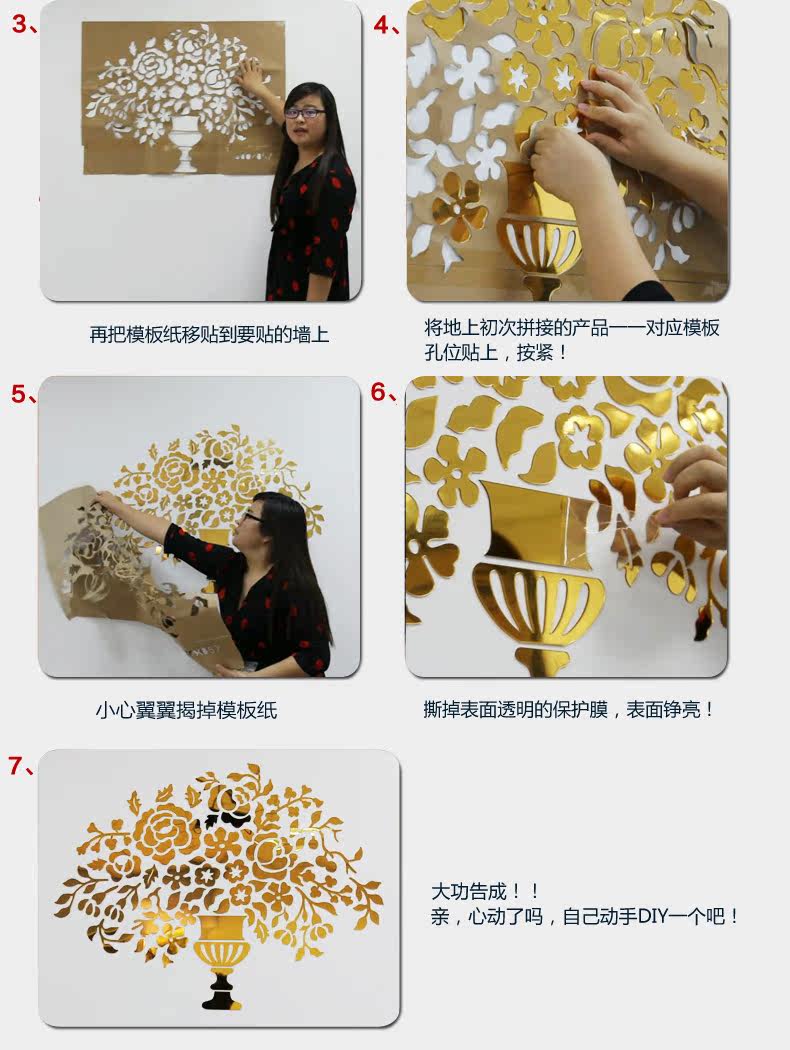 3、

再把模板纸移贴到要贴的墙上

4、

将地上初次拼接的产品一一对应模板孔位贴上，按紧！

5、

小心翼翼揭掉模板纸

6、

撕掉表面透明的保护膜，表面铮亮！

7、

大功告成！！
亲，心动了吗，自己动手DIY一个吧！