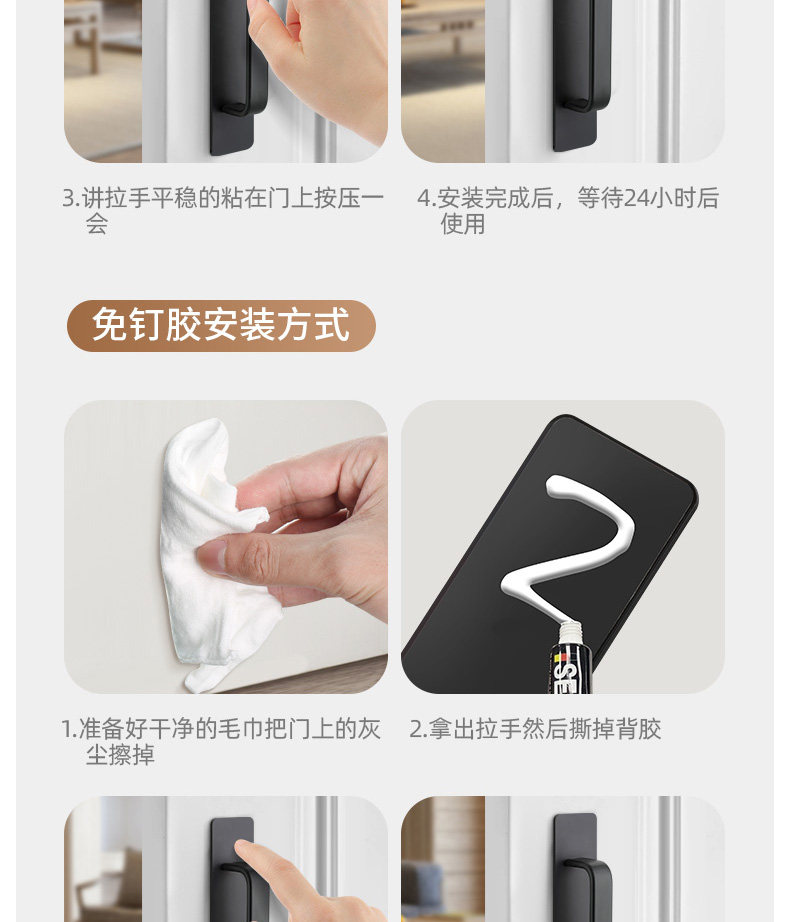 3.讲拉手平稳的粘在门上按压一会

4.安装完成后，等待24小时后使用

免钉胶安装方式

SE

1.准备好干净的毛巾把门上的灰尘擦掉

2.拿出拉手然后撕掉背胶