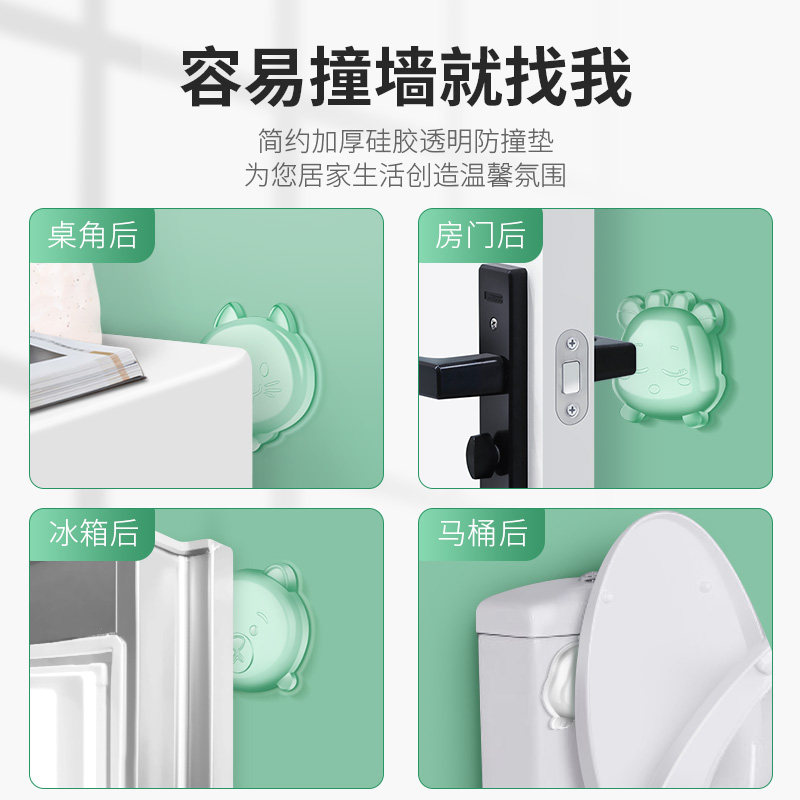 容易撞墙就找我

简约加厚硅胶透明防撞垫
为您居家生活创造温馨氛围

桌角后

房门后

冰箱后

马桶后