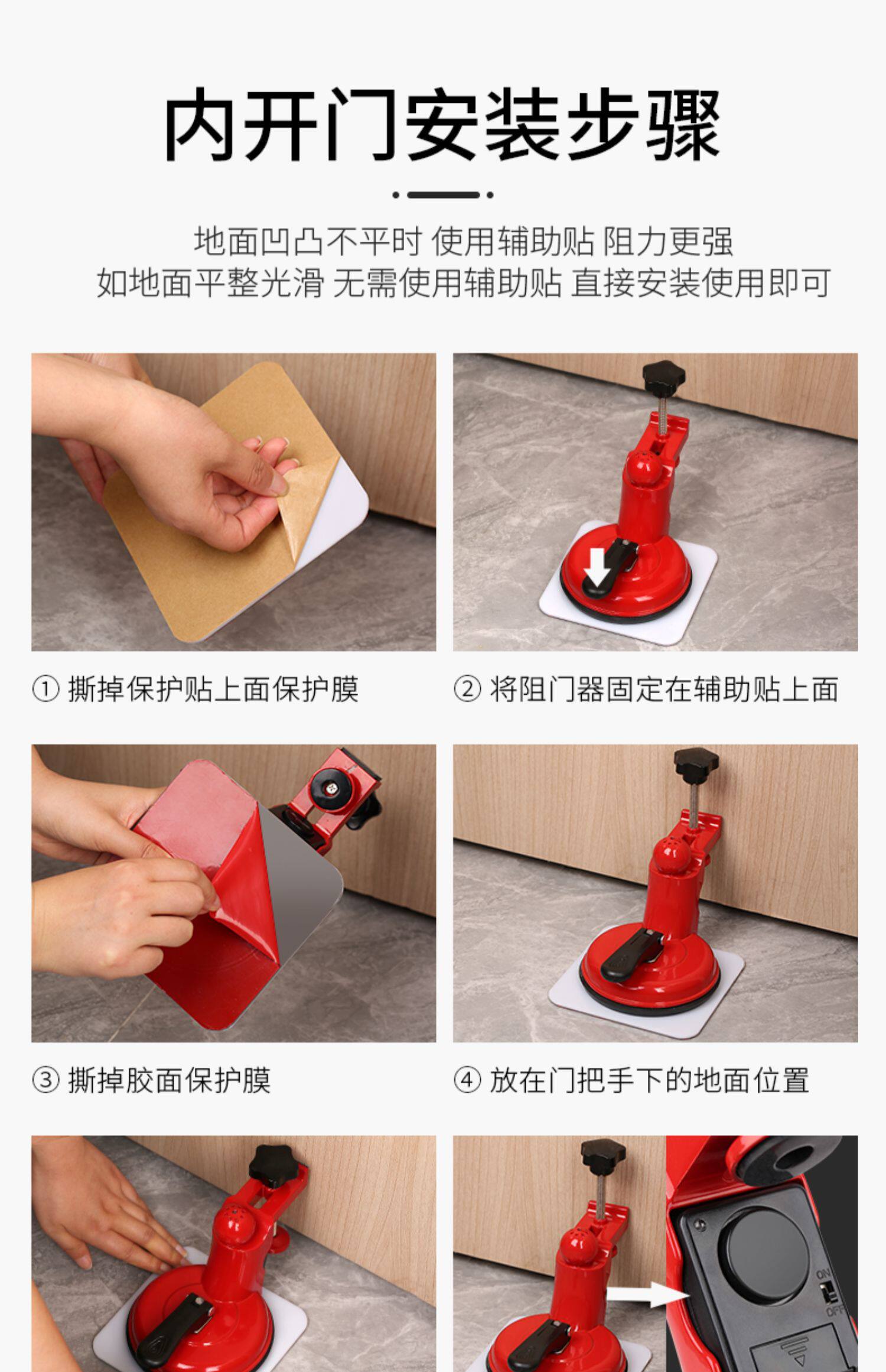 内开门安装步骤

地面凹凸不平时 使用辅助贴 阻力更强
如地面平整光滑 无需使用辅助贴 直接安装使用即可

① 撕掉保护贴上面保护膜

② 将阻门器固定在辅助贴上面

③ 撕掉胶面保护膜

④ 放在门把手下的地面位置

ON
OFF