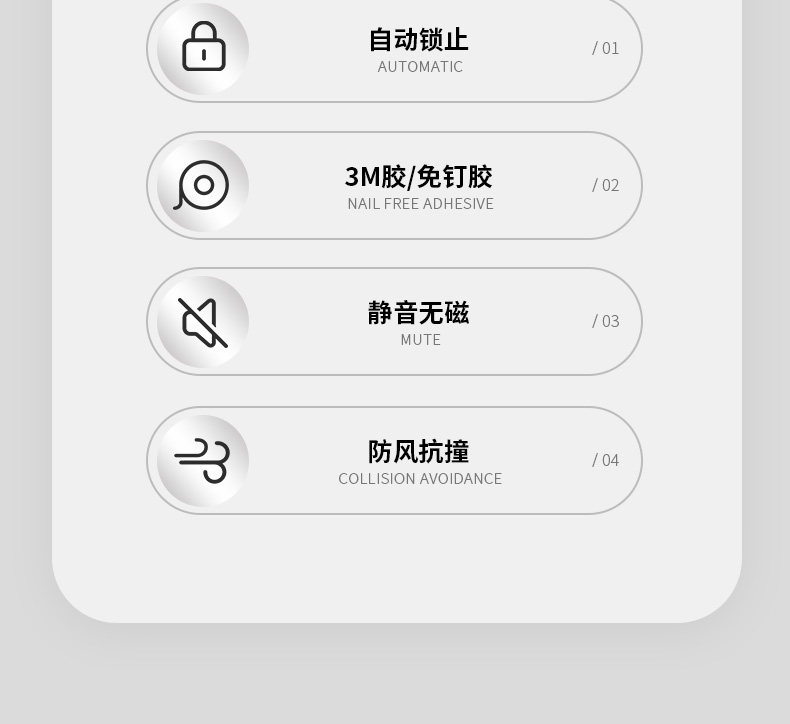 自动锁止
AUTOMATIC
/ 01

3M胶/免钉胶
NAIL FREE ADHESIVE
/ 02

静音无磁
MUTE
/ 03

防风抗撞
COLLISION AVOIDANCE
/ 04