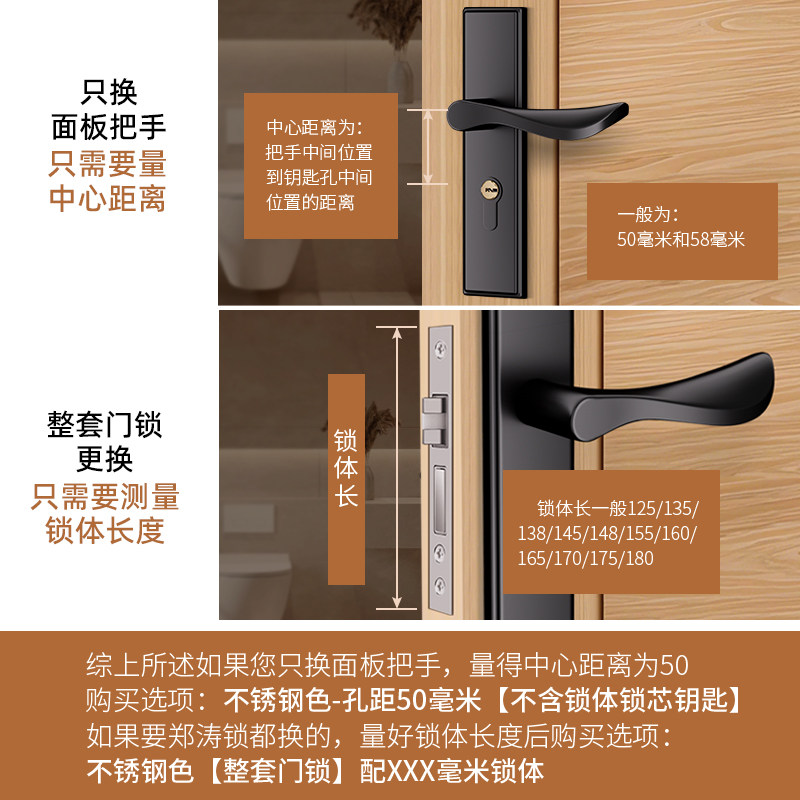 只换
面板把手
只需要量
中心距离

中心距离为：
把手中间位置
到钥匙孔中间
位置的距离

一般为：
50毫米和58毫米

整套门锁
更换
只需要测量
锁体长度

锁体长

锁体长一般125/135/138/145/148/155/160/165/170/175/180

综上所述如果您只换面板把手，量得中心距离为50
购买选项：不锈钢色-孔距50毫米【不含锁体锁芯钥匙】
如果要郑涛锁都换的，量好锁体长度后购买选项：
不锈钢色【整套门锁】配XXX毫米锁体