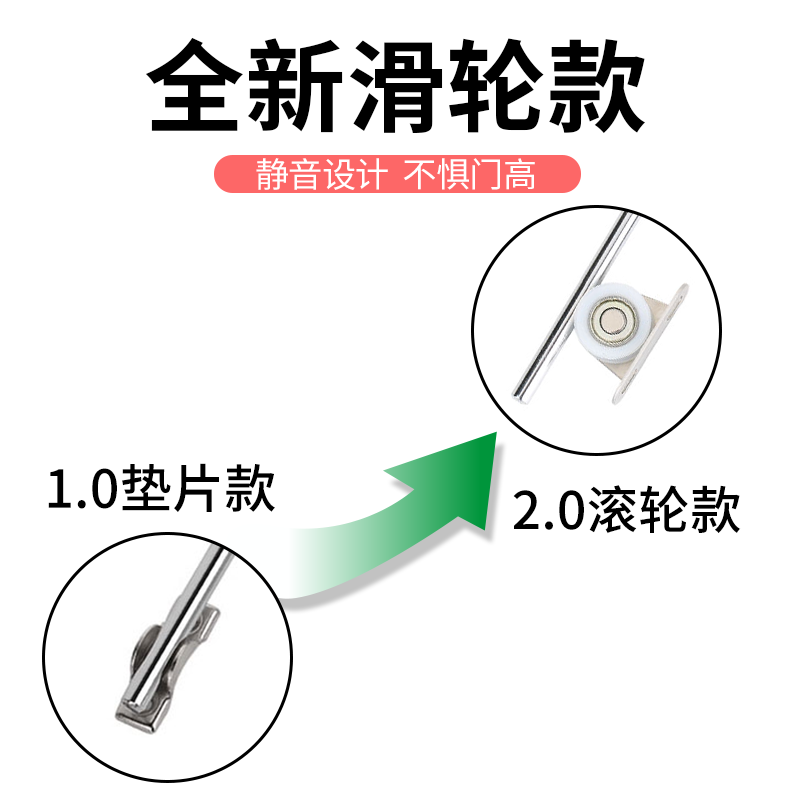 全新滑轮款

静音设计 不惧门高

1.0垫片款

2.0滚轮款