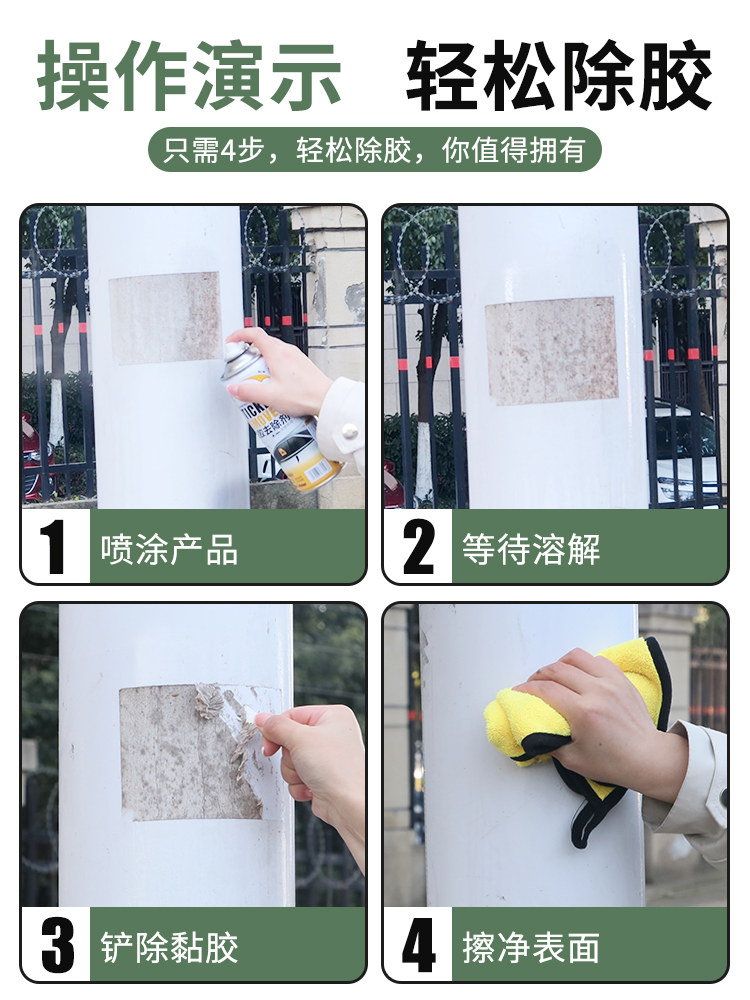 操作演示 轻松除胶

只需4步，轻松除胶，你值得拥有

1 喷涂产品

2 等待溶解

3 铲除黏胶

4 擦净表面