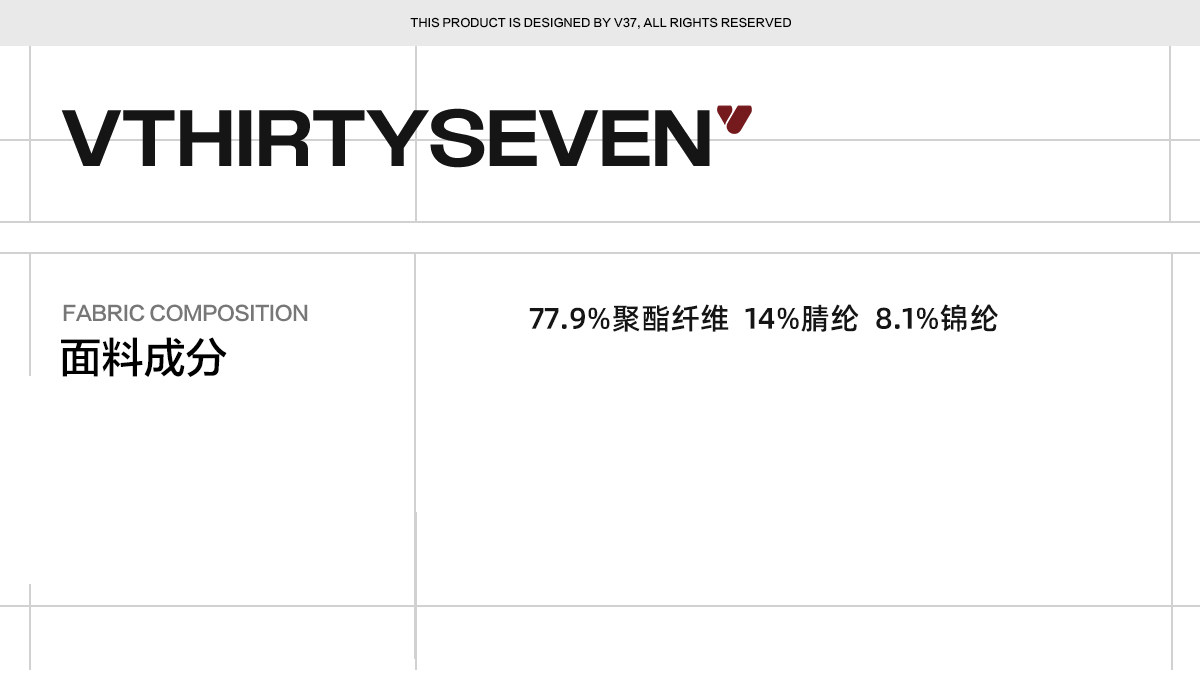 THIS PRODUCT IS DESIGNED BY V37, ALL RIGHTS RESERVED

VTHIRTYSEVEN

FABRIC COMPOSITION
面料成分

77.9%聚酯纤维 14%腈纶 8.1%锦纶