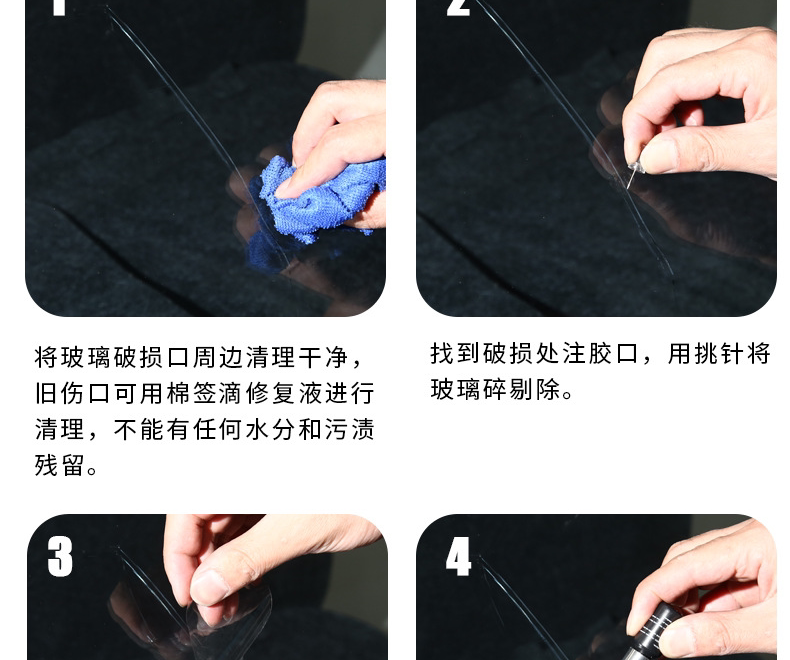 1

2

将玻璃破损口周边清理干净，旧伤口可用棉签滴修复液进行清理，不能有任何水分和污渍残留。

找到破损处注胶口，用挑针将玻璃碎剔除。

3

4