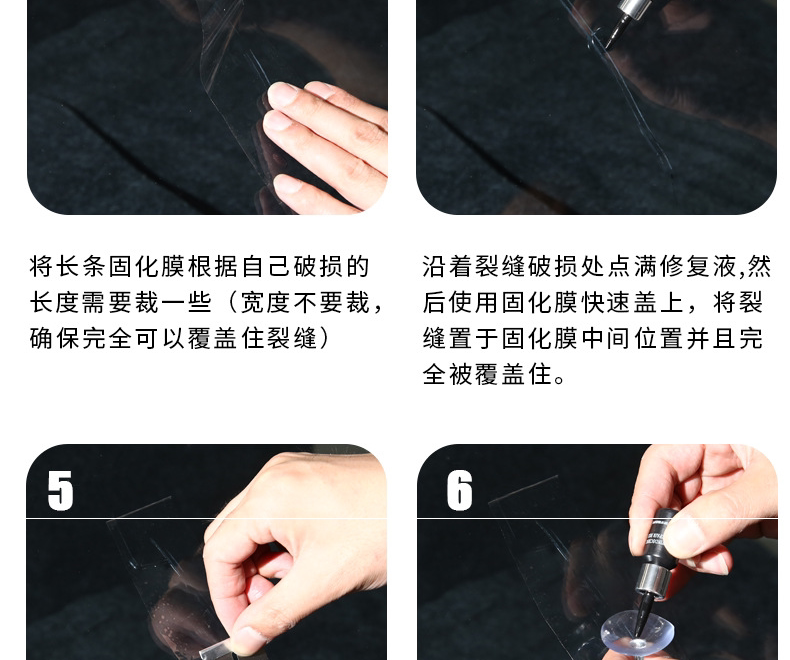 将长条固化膜根据自己破损的长度需要裁一些（宽度不要裁，确保完全可以覆盖住裂缝）

沿着裂缝破损处点满修复液,然后使用固化膜快速盖上，将裂缝置于固化膜中间位置并且完全被覆盖住。

5

6