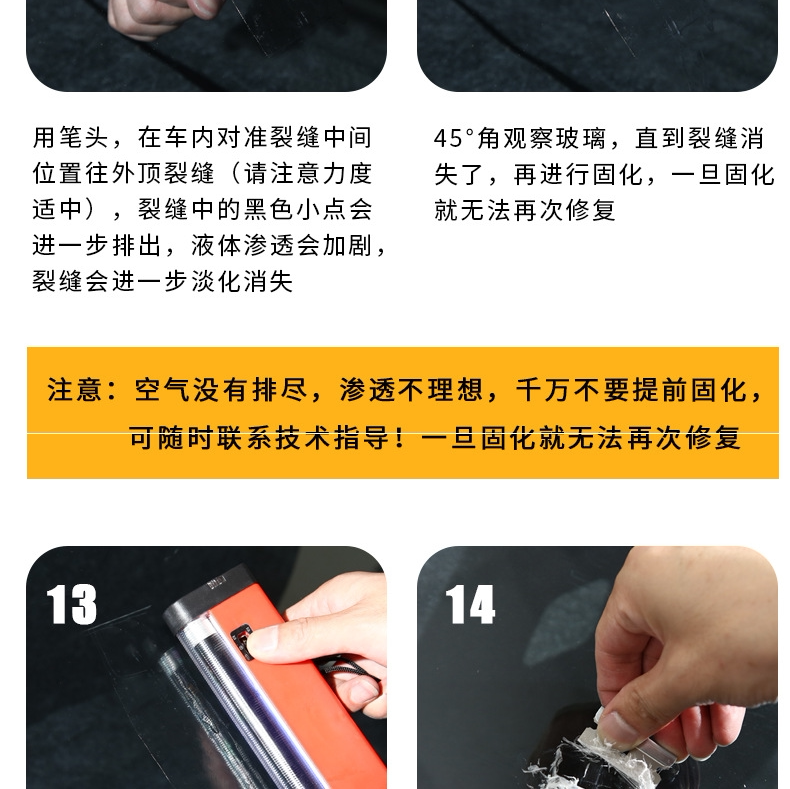 用笔头，在车内对准裂缝中间位置往外顶裂缝（请注意力度适中），裂缝中的黑色小点会进一步排出，液体渗透会加剧，裂缝会进一步淡化消失

45°角观察玻璃，直到裂缝消失了，再进行固化，一旦固化就无法再次修复

注意：空气没有排尽，渗透不理想，千万不要提前固化，可随时联系技术指导！一旦固化就无法再次修复

13

14