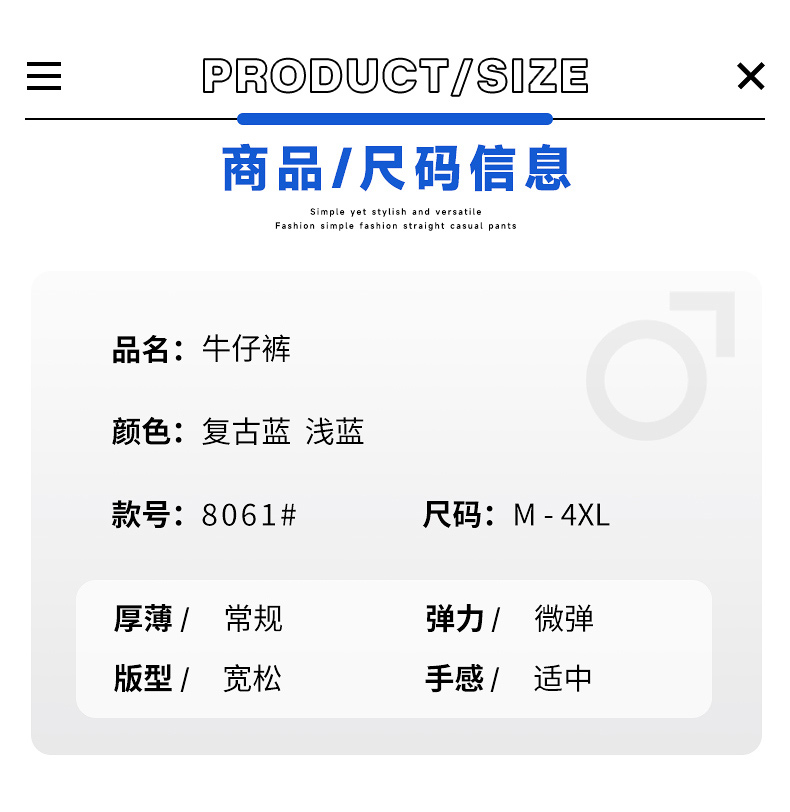 PRODUCT/SIZE

商品/尺码信息

Simple yet stylish and versatile
Fashion simple fashion straight casual pants

品名：牛仔裤

颜色：复古蓝 浅蓝

款号：8061#

尺码：M - 4XL

厚薄/ 常规

弹力/ 微弹

版型/ 宽松

手感/ 适中