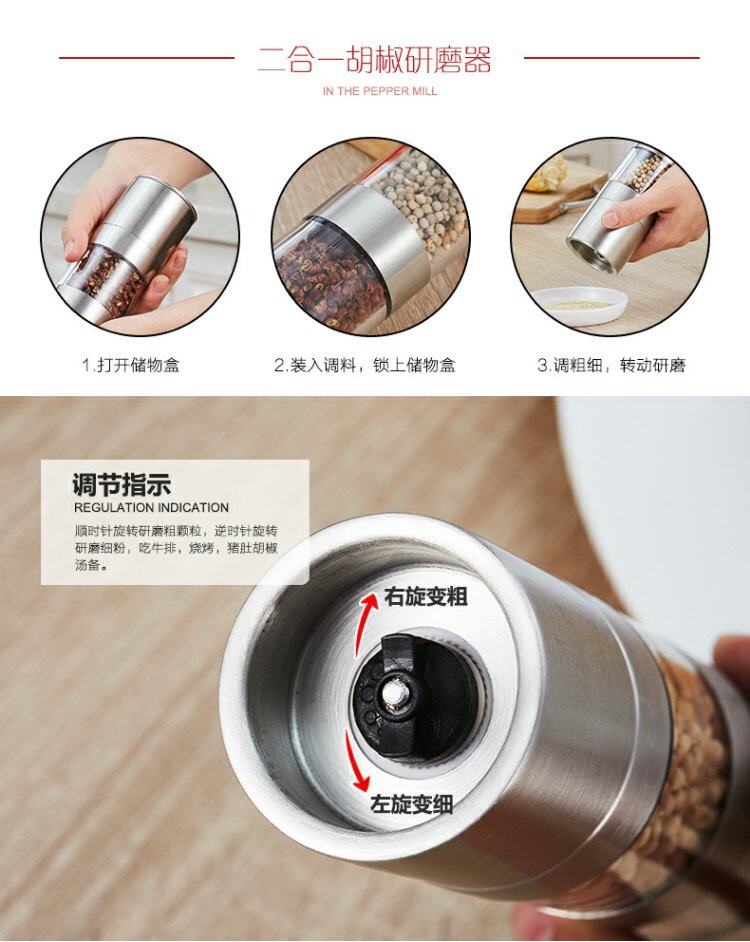 二合一胡椒研磨器
IN THE PEPPER MILL

1.打开储物盒

2.装入调料，锁上储物盒

3.调粗细，转动研磨

调节指示
REGULATION INDICATION
顺时针旋转研磨粗颗粒，逆时针旋转研磨细粉，吃牛排，烧烤，猪肚胡椒汤备。

右旋变粗

左旋变细