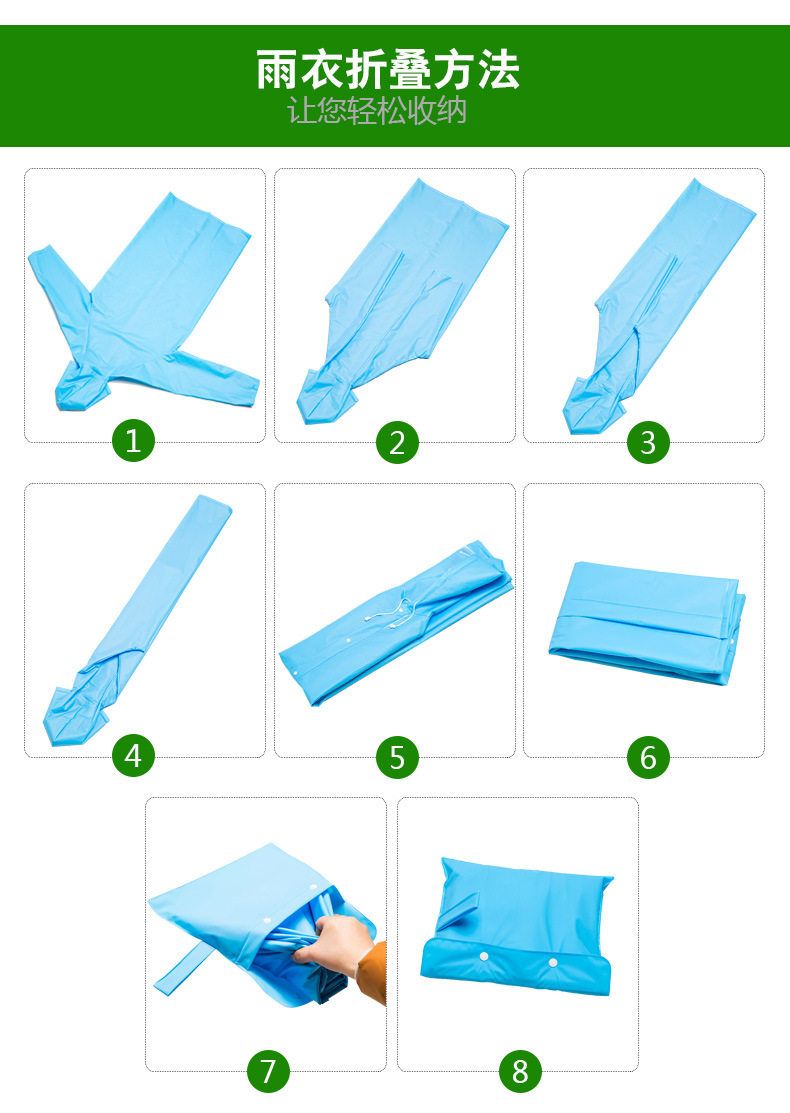 雨衣折叠方法
让您轻松收纳

1

2

3

4

5

6

7

8