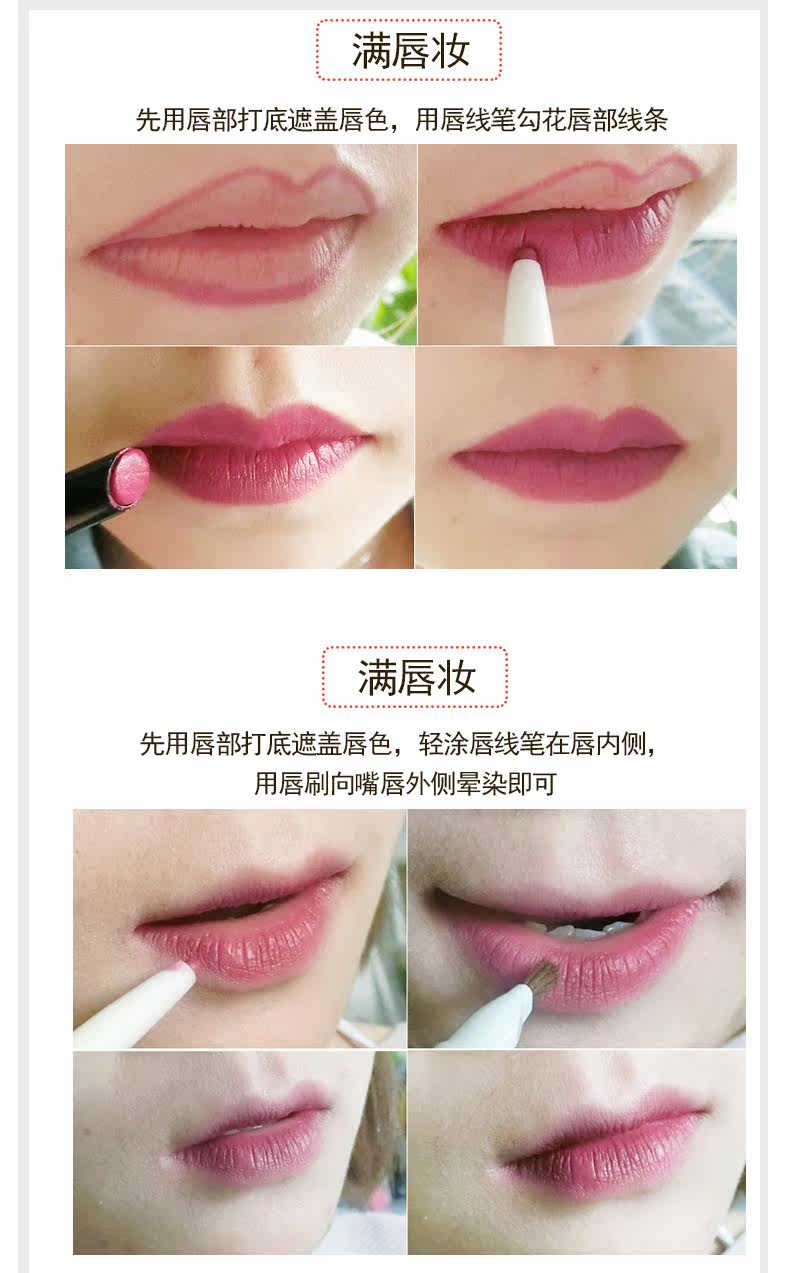 满唇妆

先用唇部打底遮盖唇色，用唇线笔勾花唇部线条

满唇妆

先用唇部打底遮盖唇色，轻涂唇线笔在唇内侧，
用唇刷向嘴唇外侧晕染即可